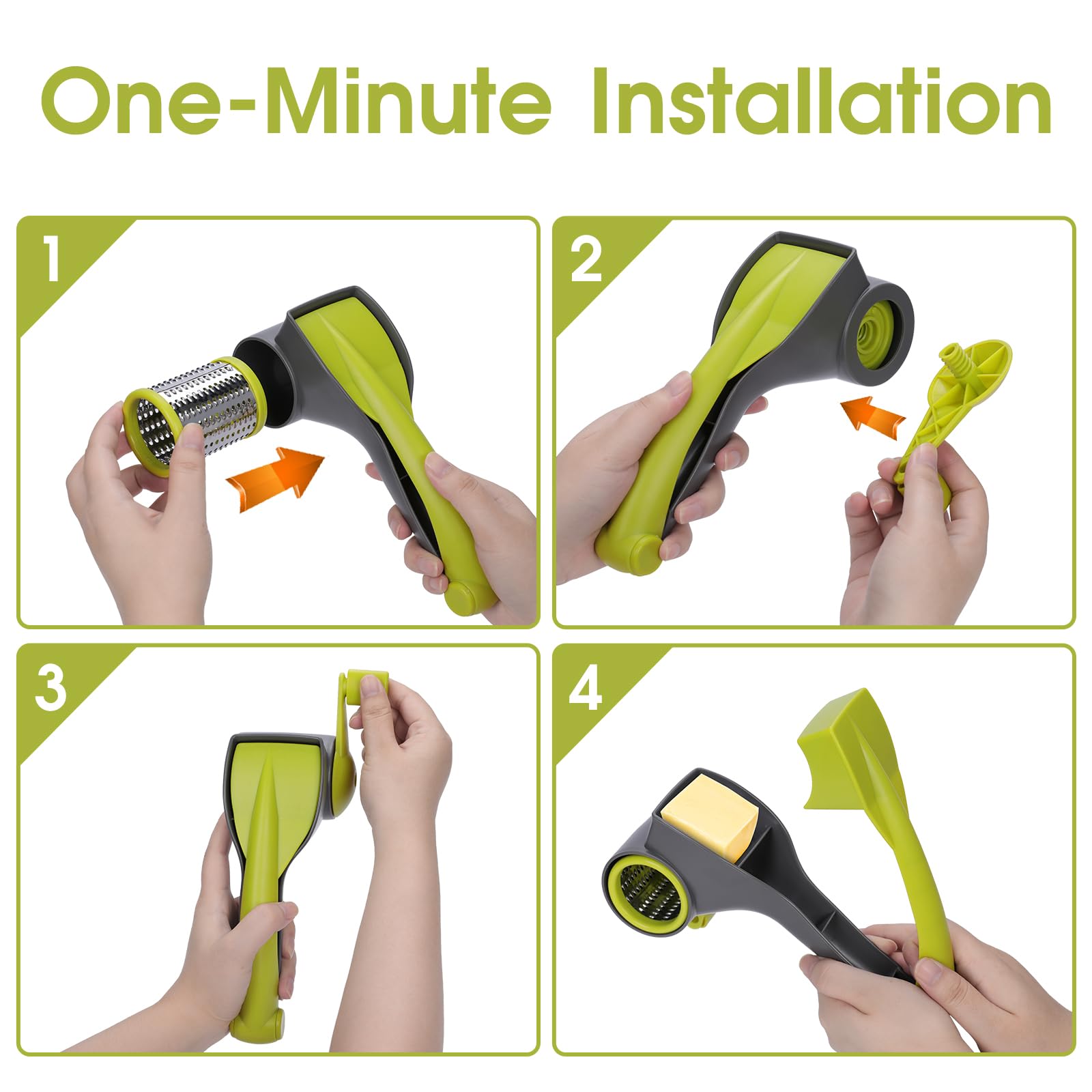 One-Minute Installation

1

2

3

4