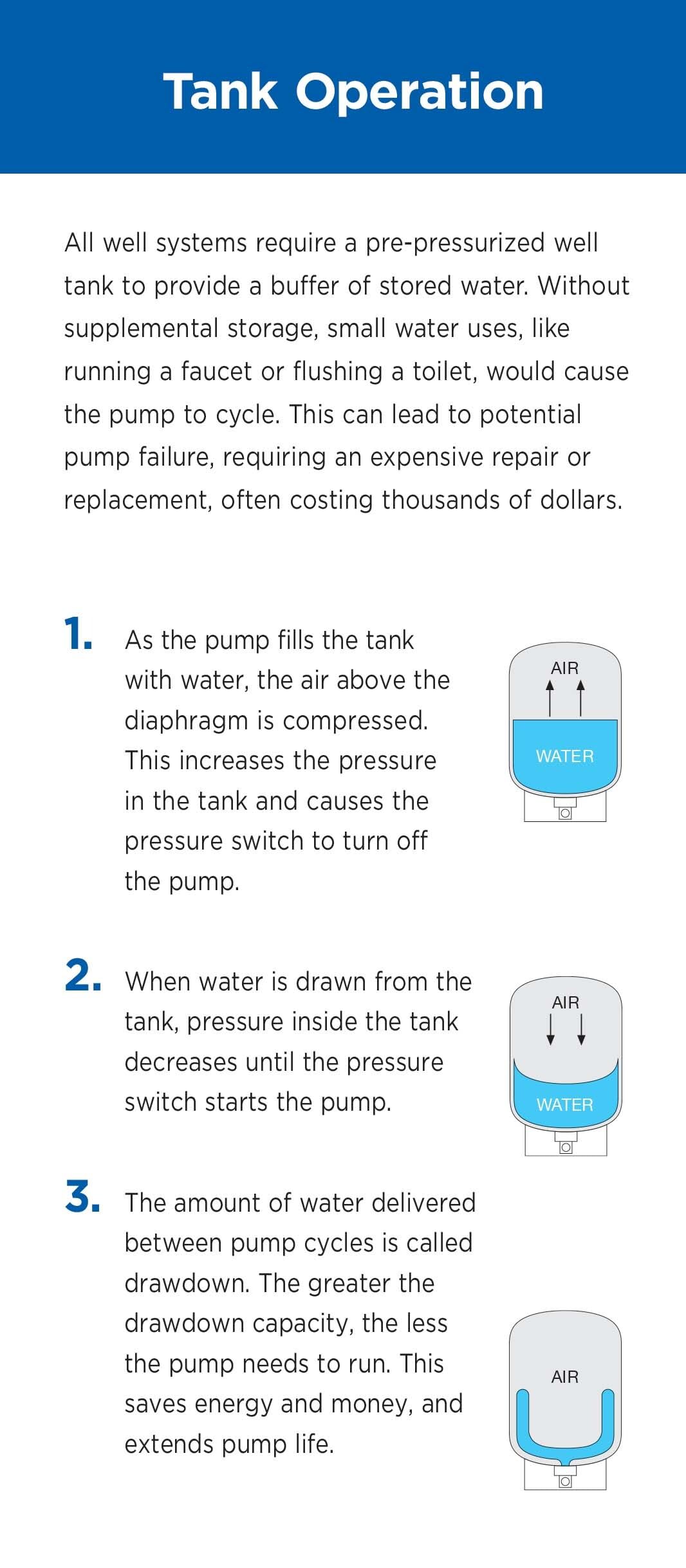 Tank Operation

All well systems require a pre-pressurized well tank to provide a buffer of stored water. Without supplemental storage, small water uses, like running a faucet or flushing a toilet, would cause the pump to cycle. This can lead to potential pump failure, requiring an expensive repair or replacement, often costing thousands of dollars.

1. As the pump fills the tank with water, the air above the diaphragm is compressed. This increases the pressure in the tank and causes the pressure switch to turn off the pump.

AIR

WATER

2. When water is drawn from the tank, pressure inside the tank decreases until the pressure switch starts the pump.

AIR

WATER

3. The amount of water delivered between pump cycles is called drawdown. The greater the drawdown capacity, the less the pump needs to run. This saves energy and money, and extends pump life.

AIR