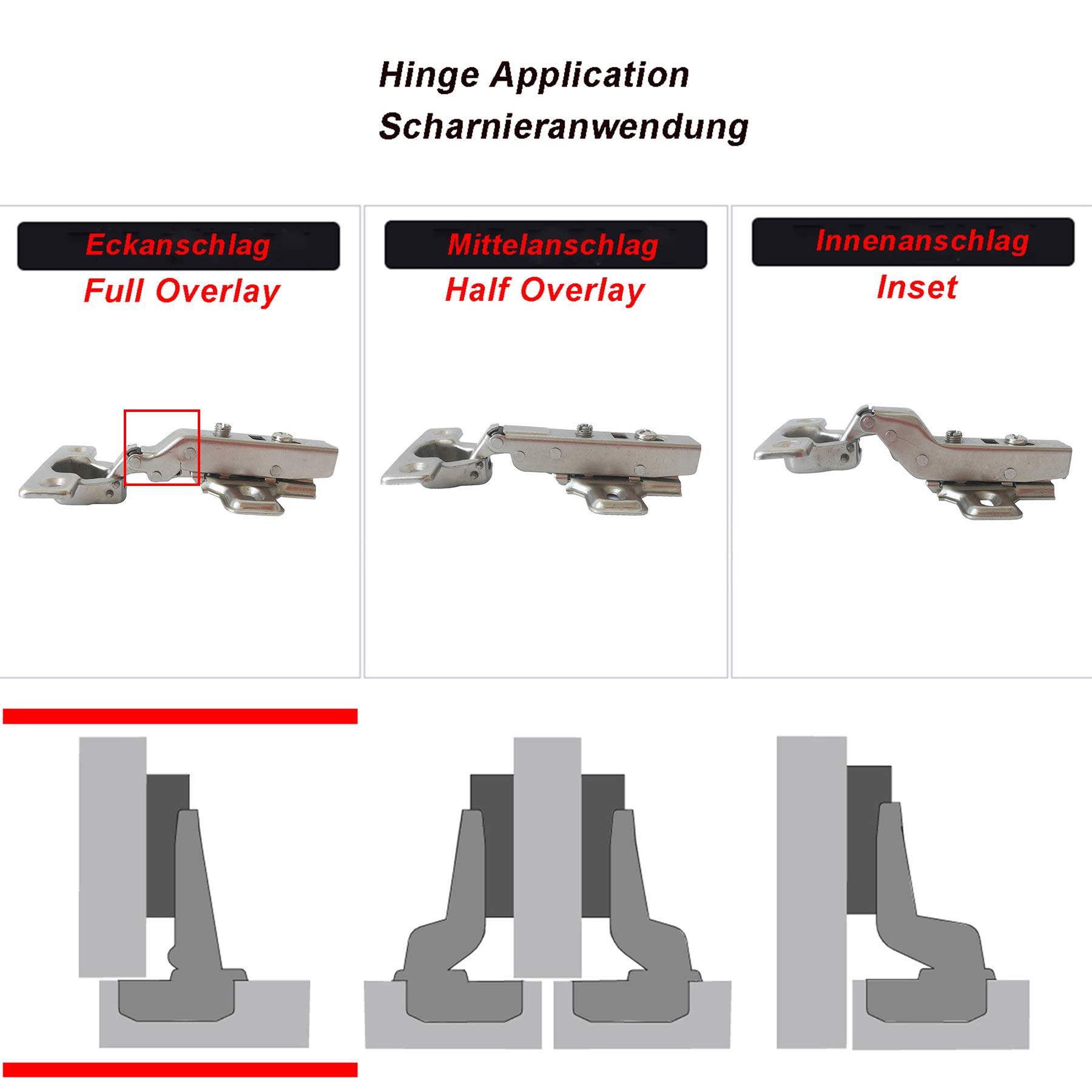 Hinge Application
Scharnieranwendung

Eckanschlag
Full Overlay

Mittelanschlag
Half Overlay

Innenanschlag
Inset