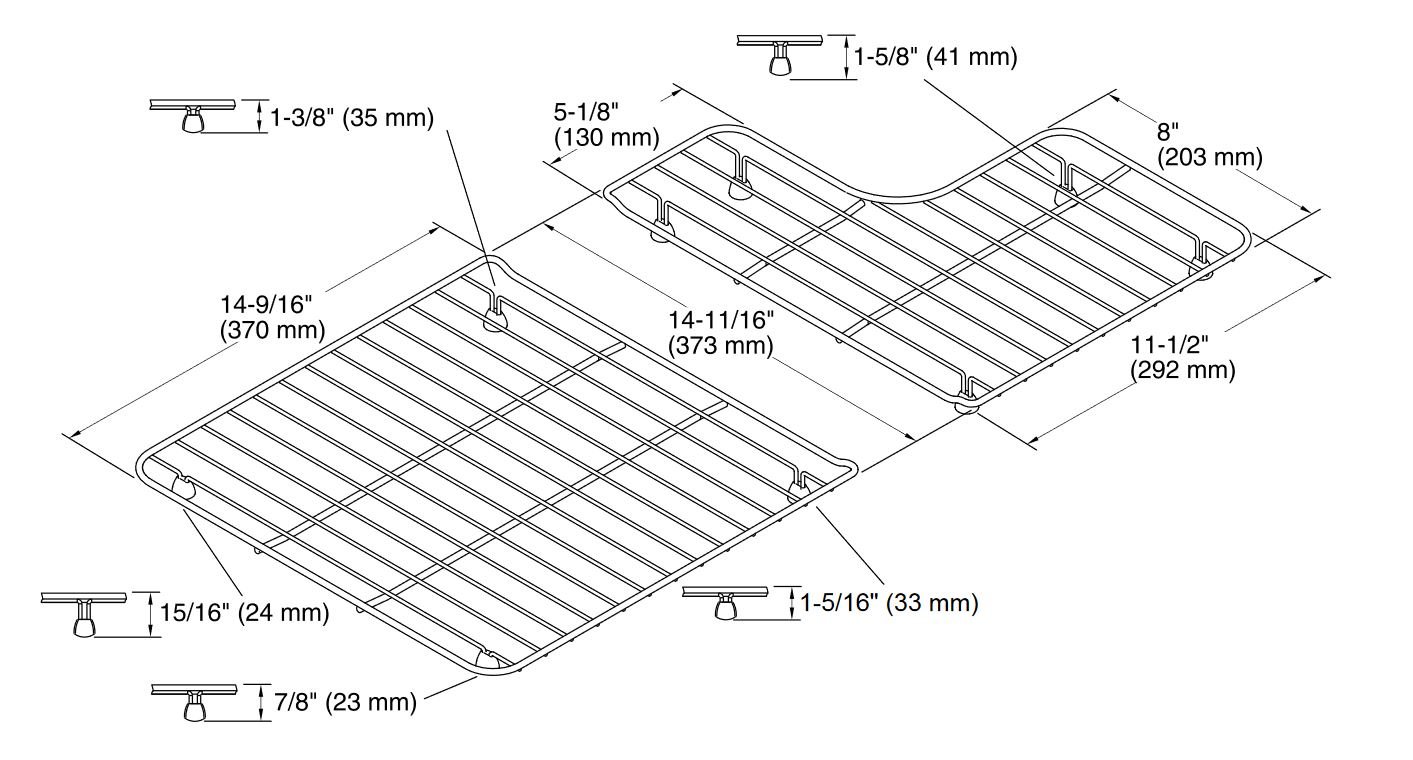 1-5/8" (41 mm)

1-3/8" (35 mm)

5-1/8"
(130 mm)

8"
(203 mm)

14-9/16"
(370 mm)

14-11/16"
(373 mm)

11-1/2"
(292 mm)

15/16" (24 mm)

1-5/16" (33 mm)

7/8" (23 mm)