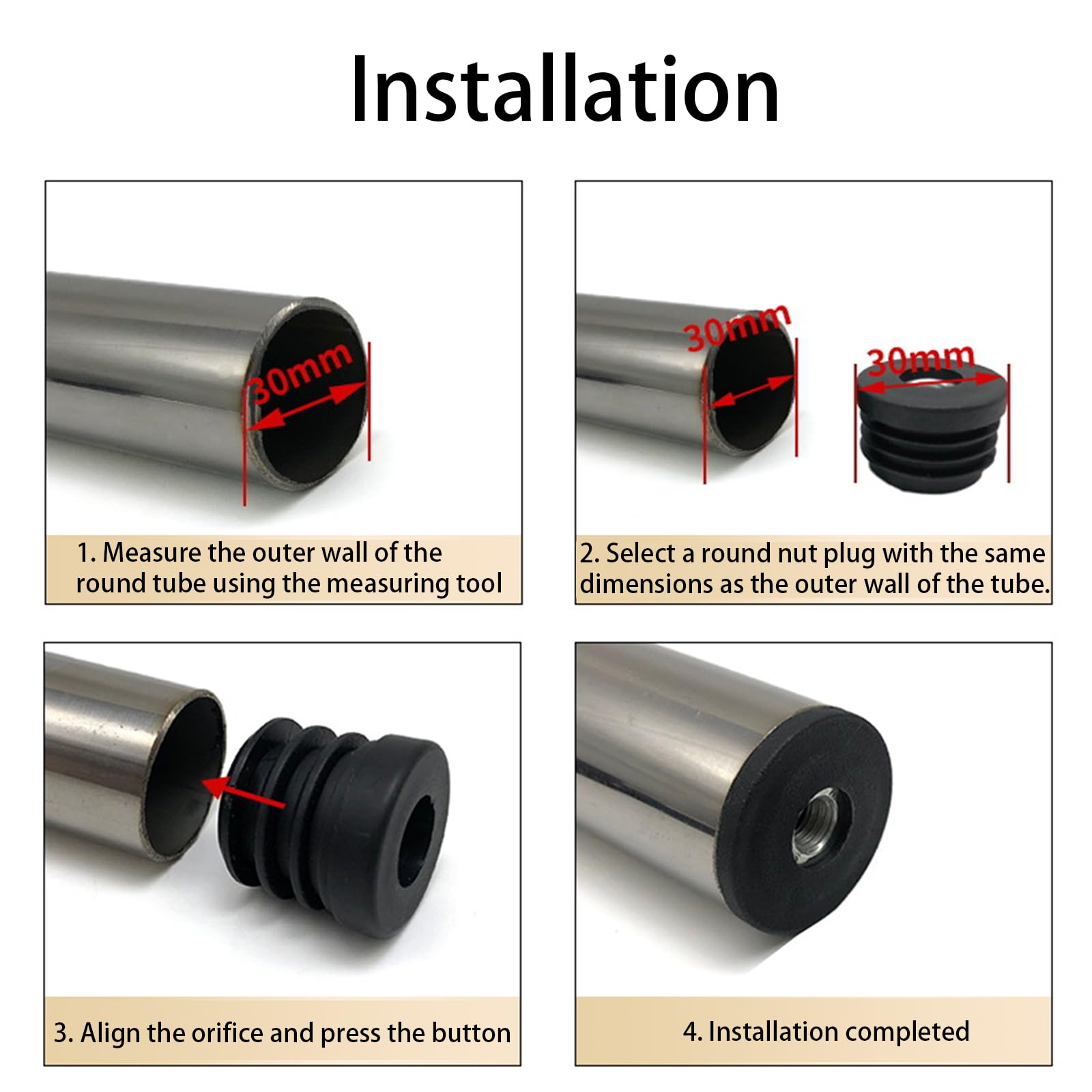 Installation

30mm

1. Measure the outer wall of the round tube using the measuring tool

30mm

30mm

2. Select a round nut plug with the same dimensions as the outer wall of the tube.

3. Align the orifice and press the button

4. Installation completed