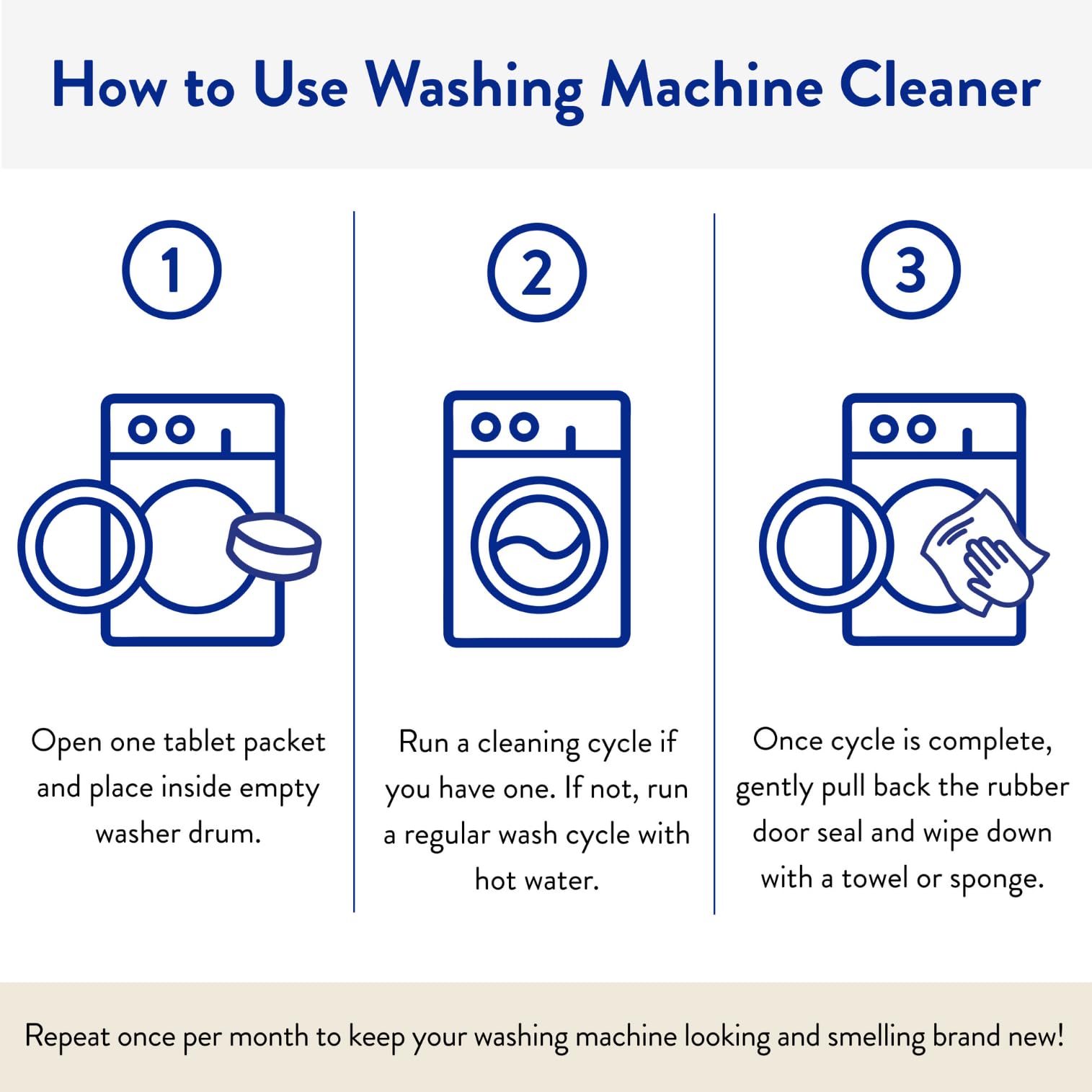 How to Use Washing Machine Cleaner

1

Open one tablet packet and place inside empty washer drum.

2

Run a cleaning cycle if you have one. If not, run a regular wash cycle with hot water.

3

Once cycle is complete, gently pull back the rubber door seal and wipe down with a towel or sponge.

Repeat once per month to keep your washing machine looking and smelling brand new!