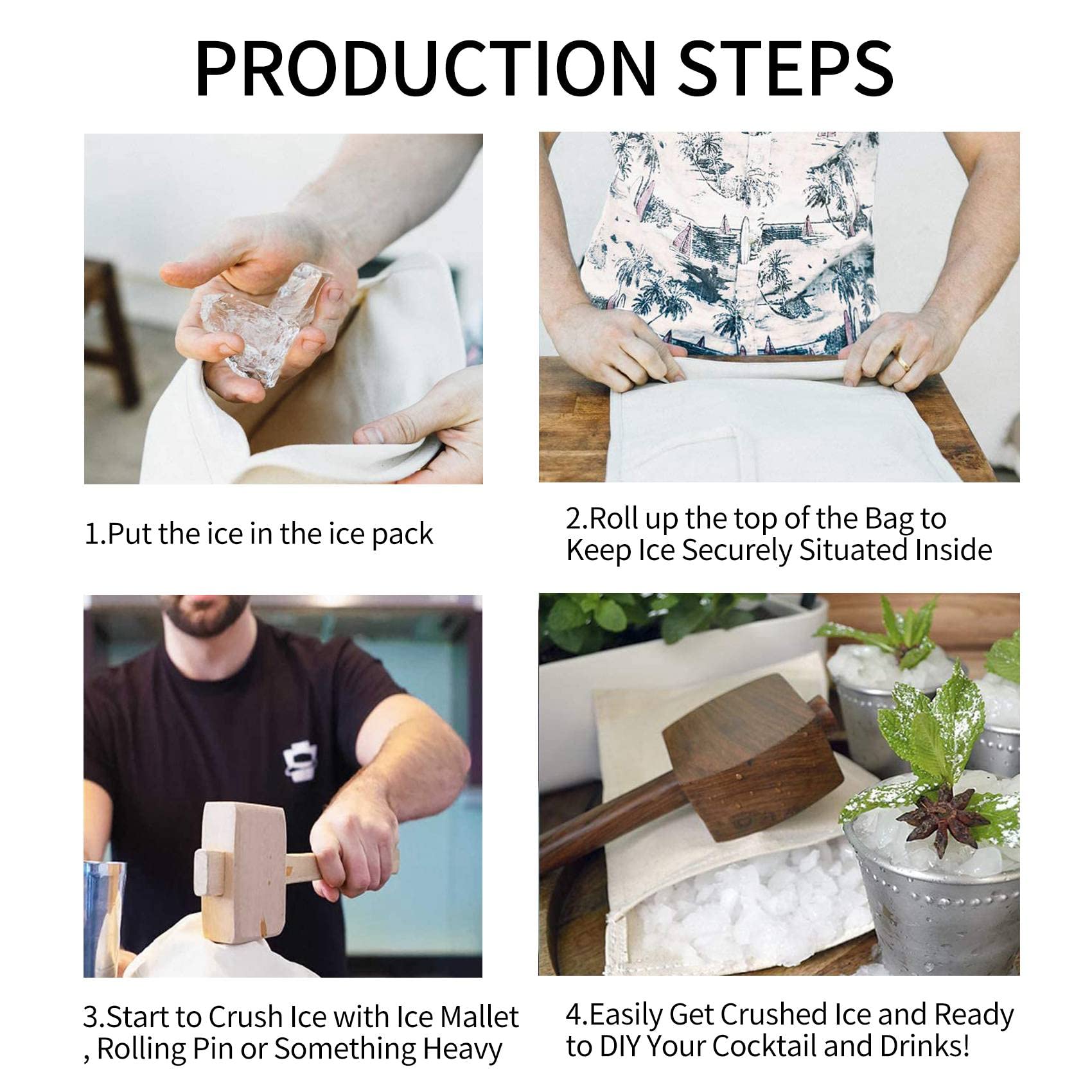 PRODUCTION STEPS

1.Put the ice in the ice pack

2.Roll up the top of the Bag to Keep Ice Securely Situated Inside

3.Start to Crush Ice with Ice Mallet , Rolling Pin or Something Heavy

4.Easily Get Crushed Ice and Ready to DIY Your Cocktail and Drinks!