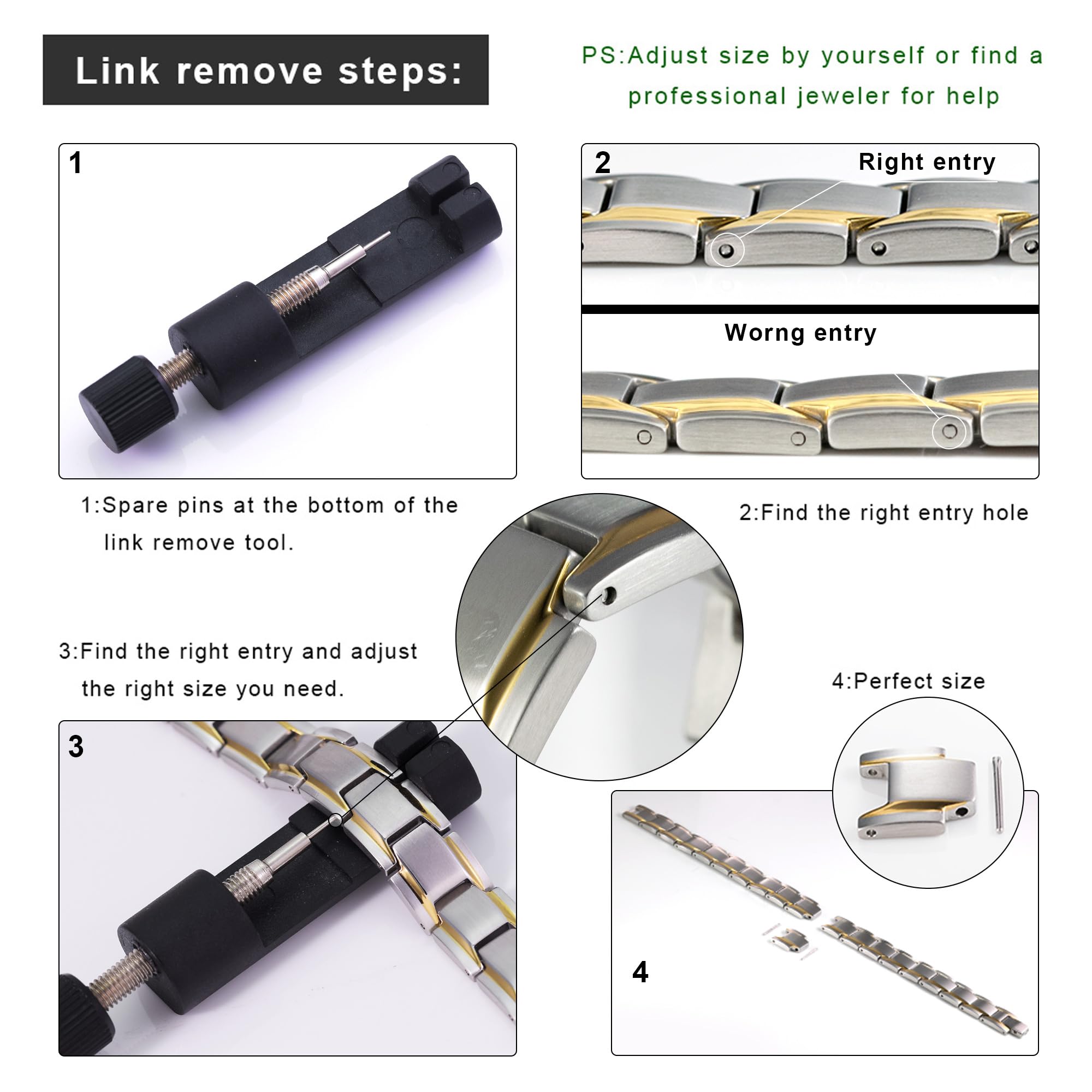 Link remove steps:

PS:Adjust size by yourself or find a professional jeweler for help

1

2

Right entry

Worng entry

1:Spare pins at the bottom of the link remove tool.

2:Find the right entry hole

3:Find the right entry and adjust the right size you need.

4:Perfect size

3

4