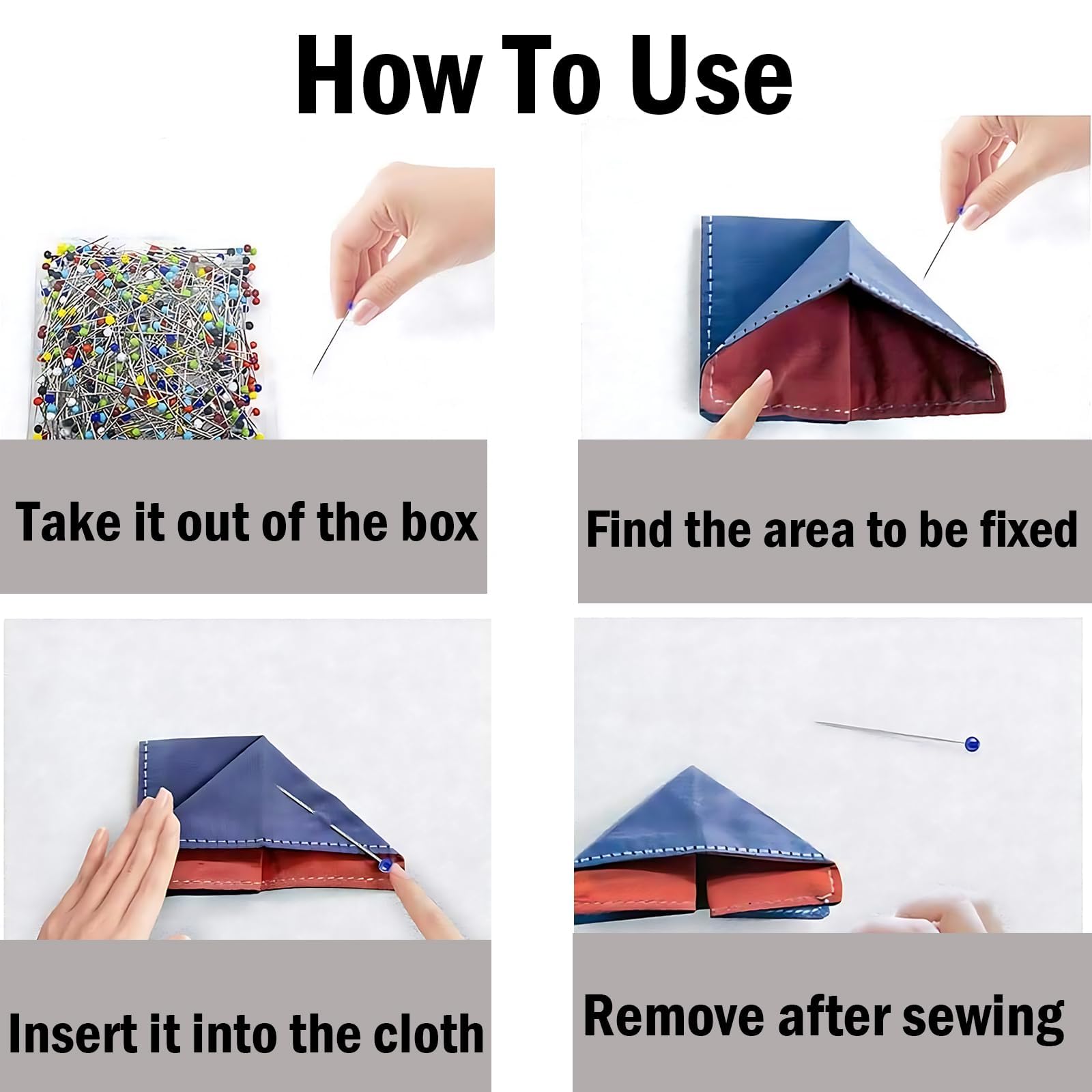 How To Use

Take it out of the box

Find the area to be fixed

Insert it into the cloth

Remove after sewing