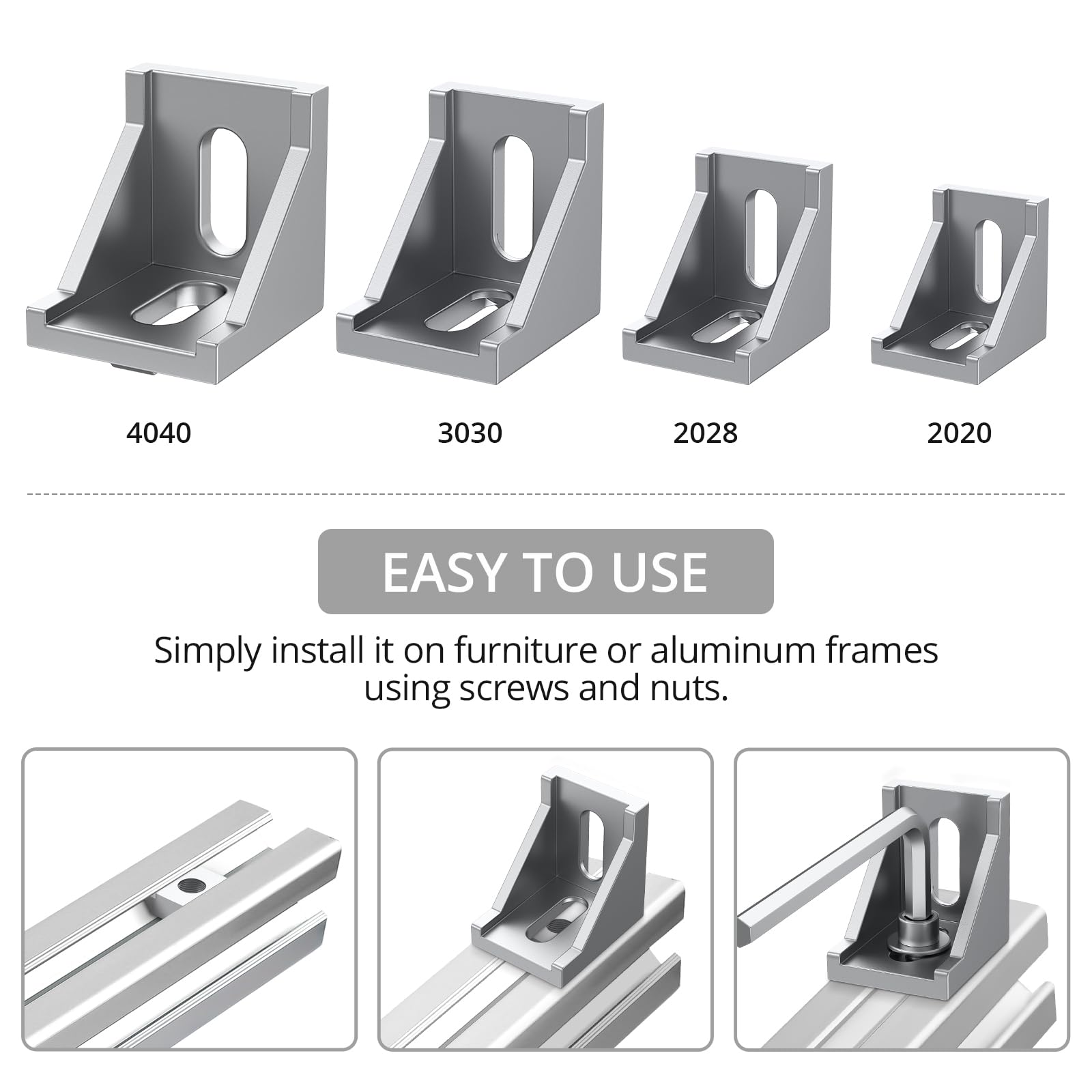 4040

3030

2028

2020

EASY TO USE

Simply install it on furniture or aluminum frames using screws and nuts.