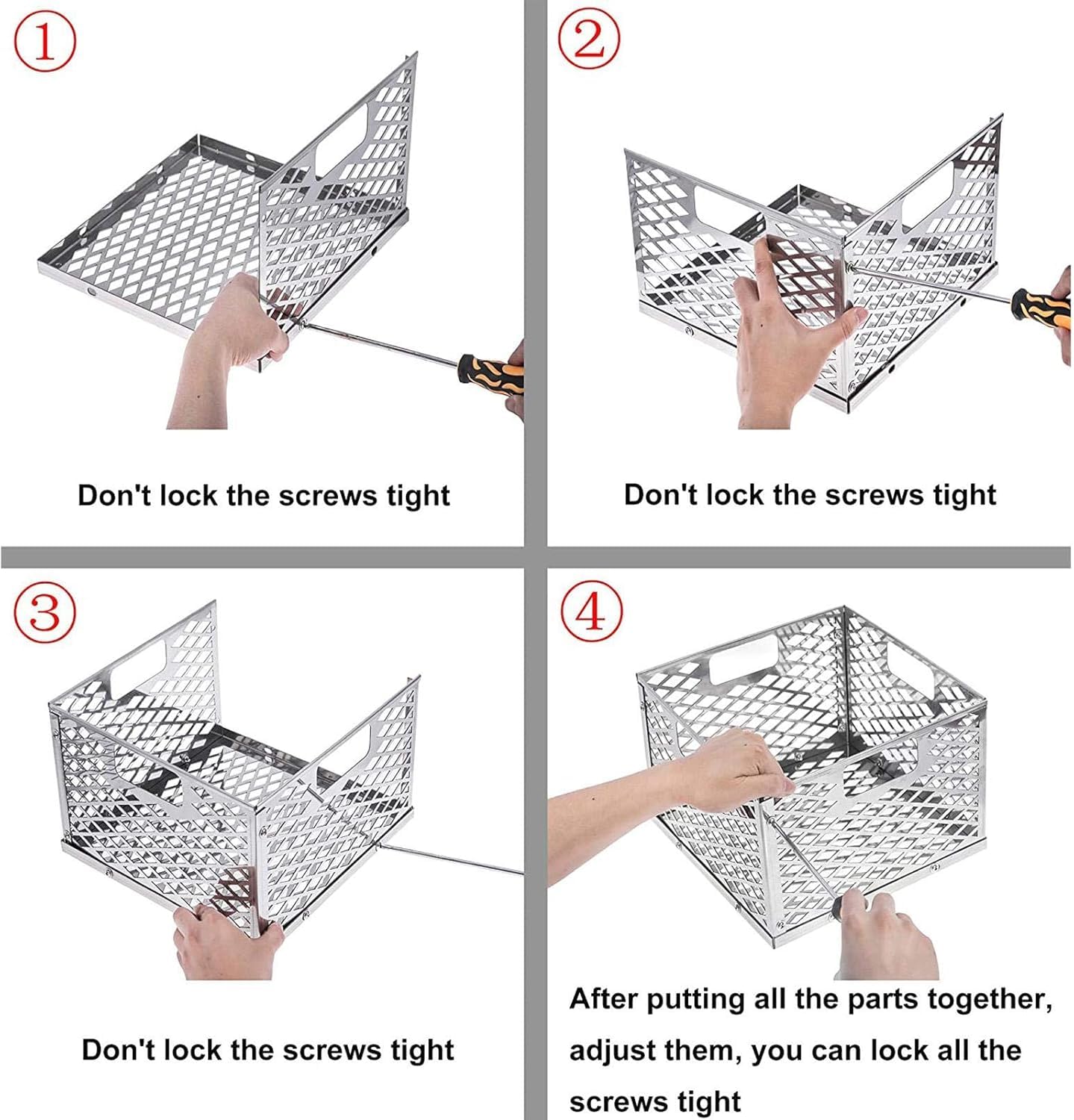 ①

Don't lock the screws tight

②

Don't lock the screws tight

③

Don't lock the screws tight

④

After putting all the parts together, adjust them, you can lock all the screws tight