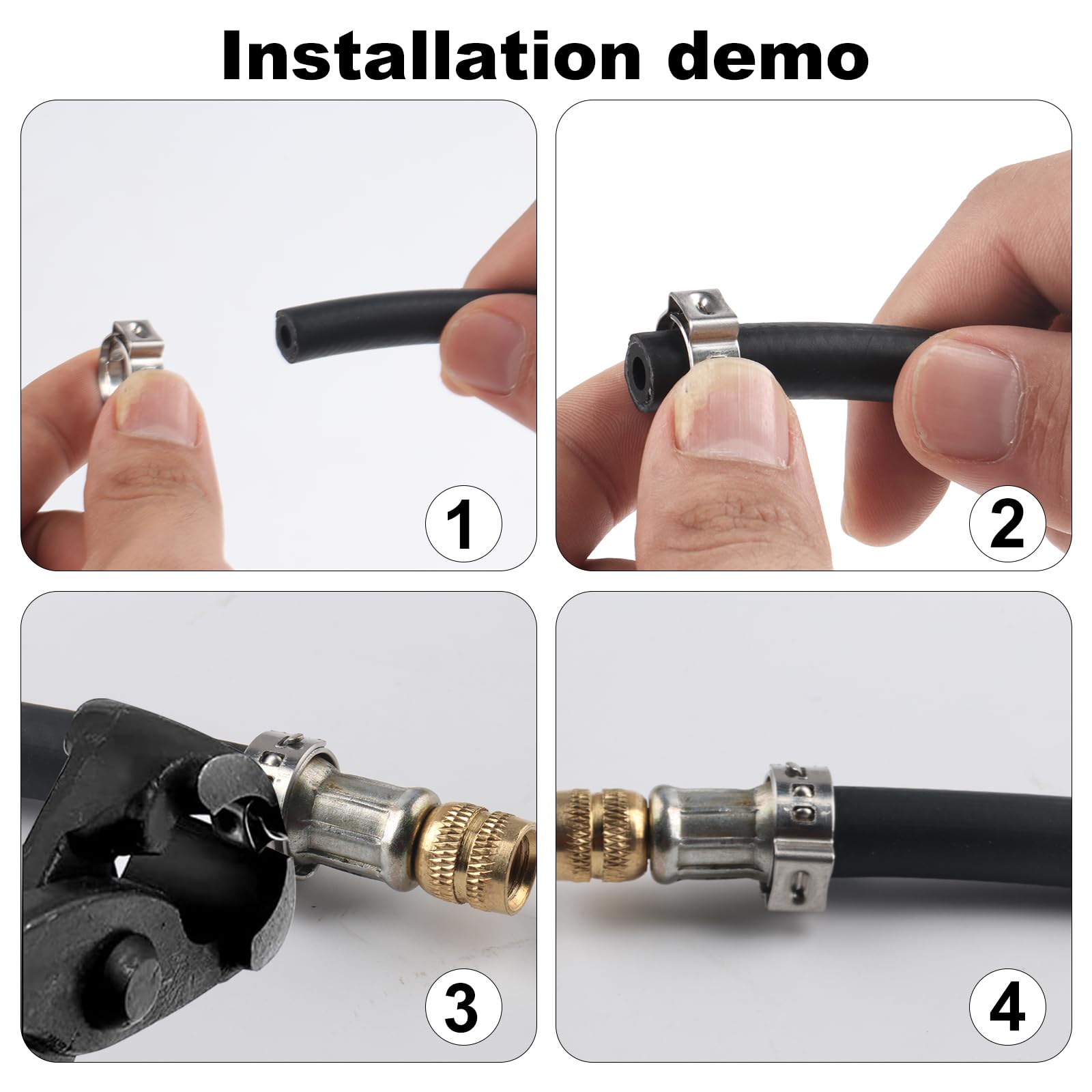 Installation demo

1

2

3

4