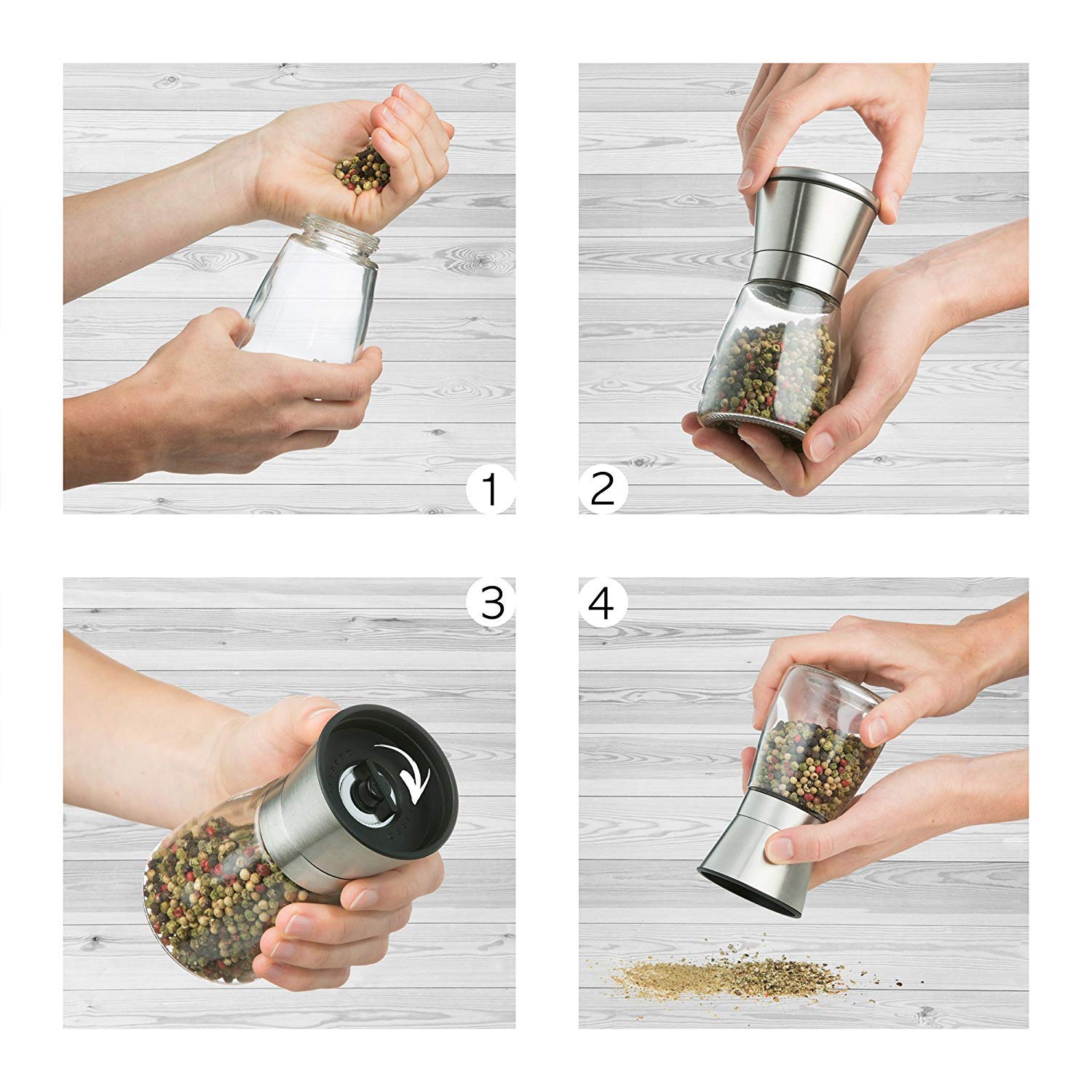 1

2

3

4