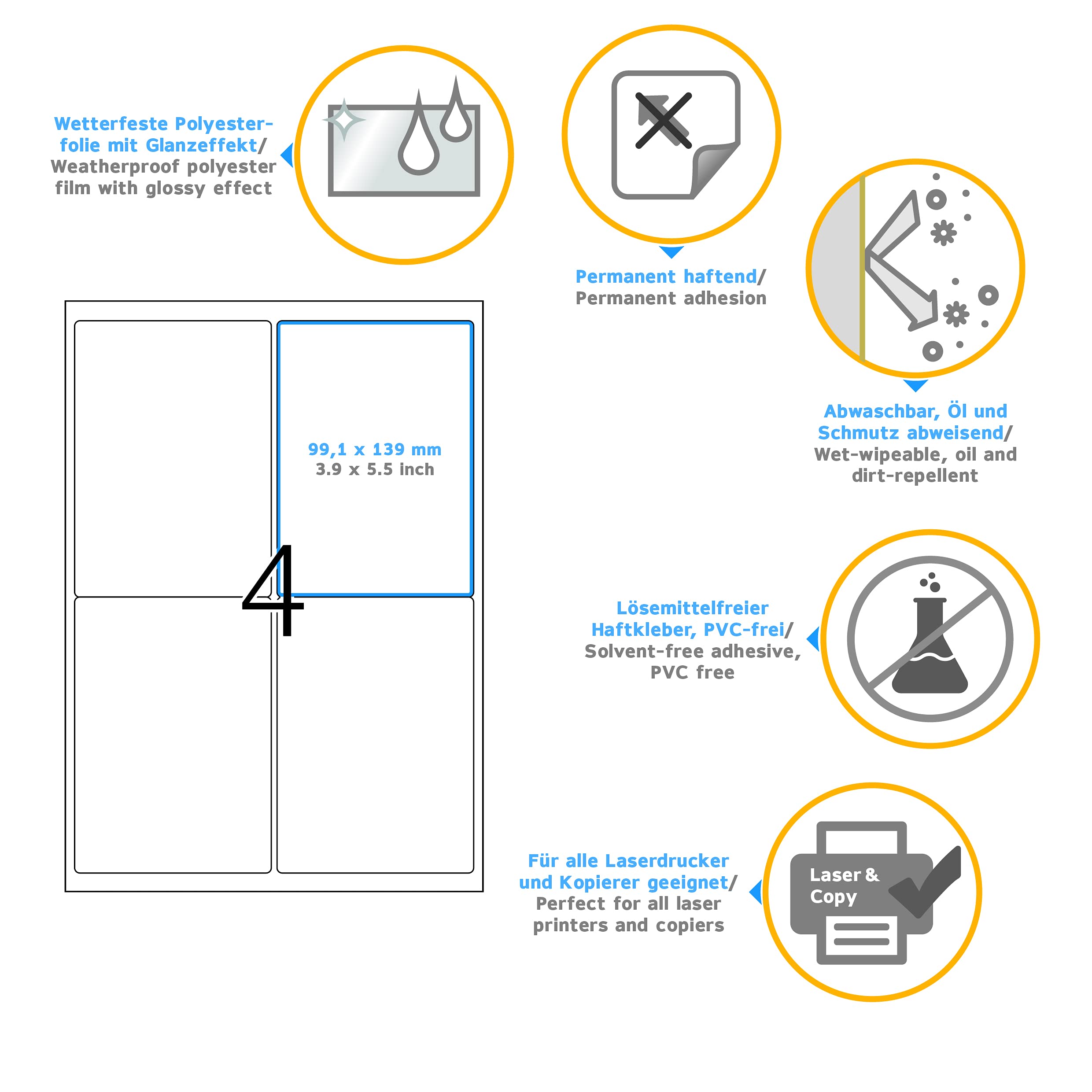 Wetterfeste Polyesterfolie mit Glanzeffekt/ Weatherproof polyester film with glossy effect

Permanent haftend/ Permanent adhesion

Abwaschbar, Öl und Schmutz abweisend/ Wet-wipeable, oil and dirt-repellent

99,1 x 139 mm
3.9 x 5.5 inch

4

Lösemittelfreier Haftkleber, PVC-frei/ Solvent-free adhesive, PVC free

Für alle Laserdrucker und Kopierer geeignet/ Perfect for all laser printers and copiers

Laser & Copy