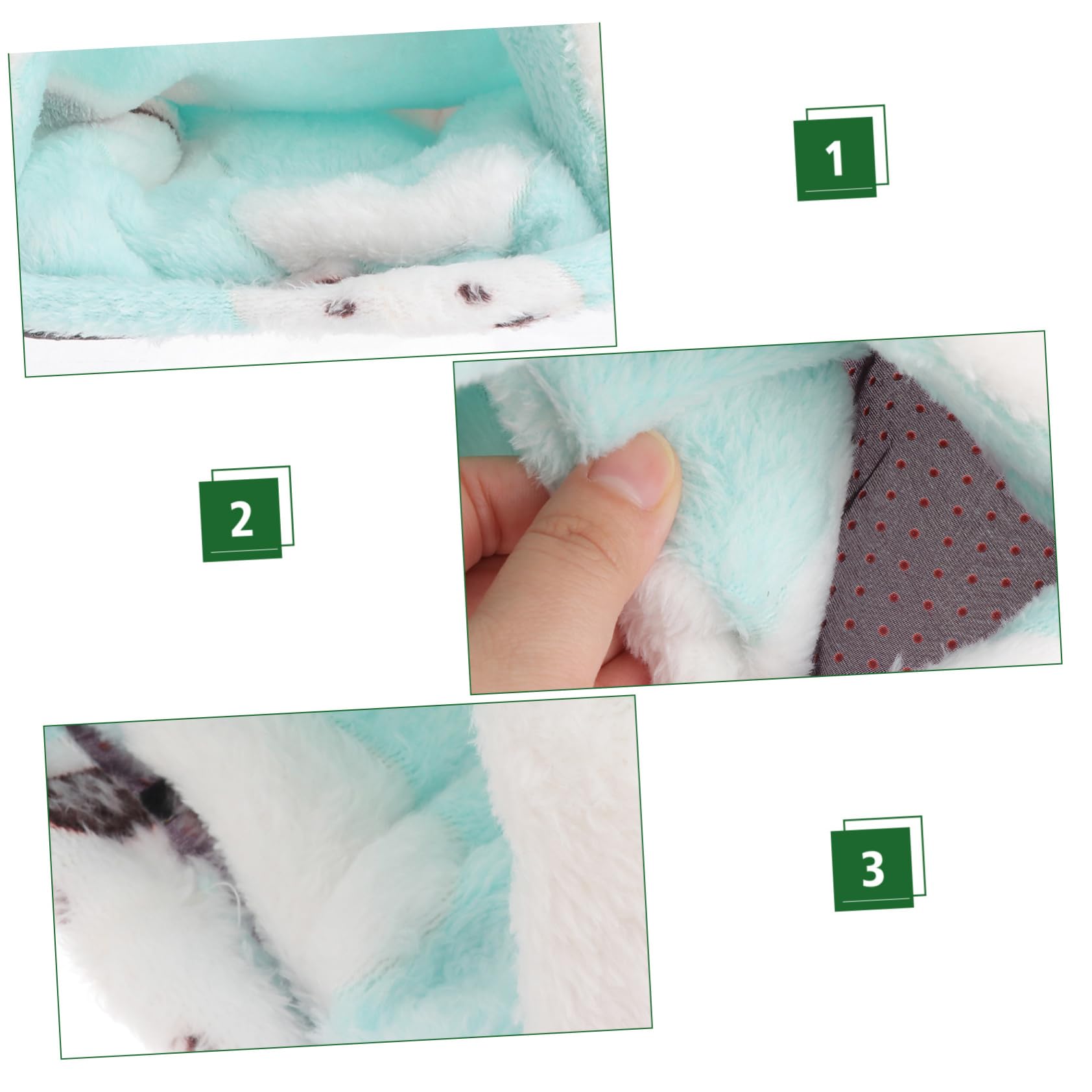 1

2

3