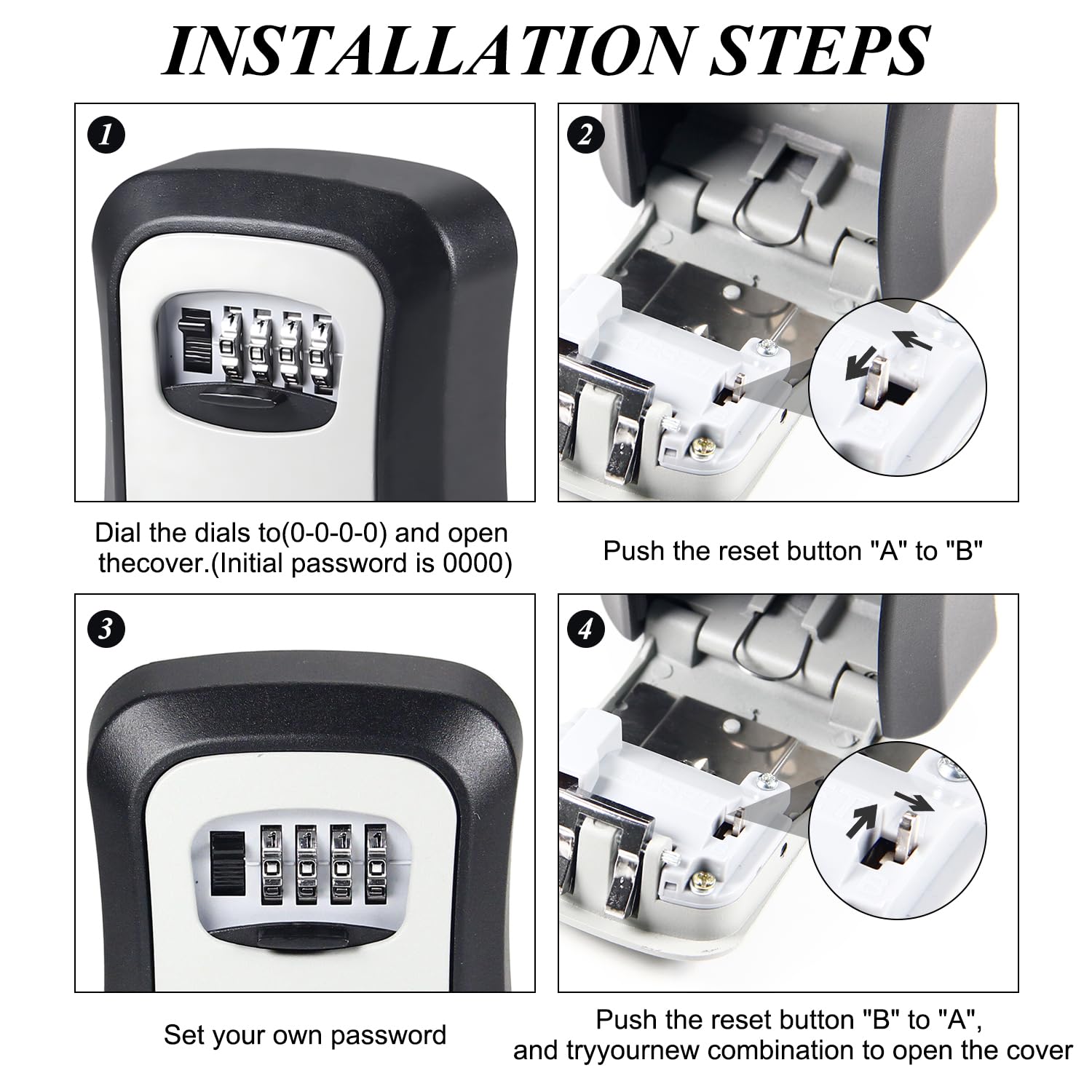 INSTALLATION STEPS

1

Dial the dials to(0-0-0-0) and open thecover.(Initial password is 0000)

2

Push the reset button "A" to "B"

3

Set your own password

4

Push the reset button "B" to "A", and tryyournew combination to open the cover