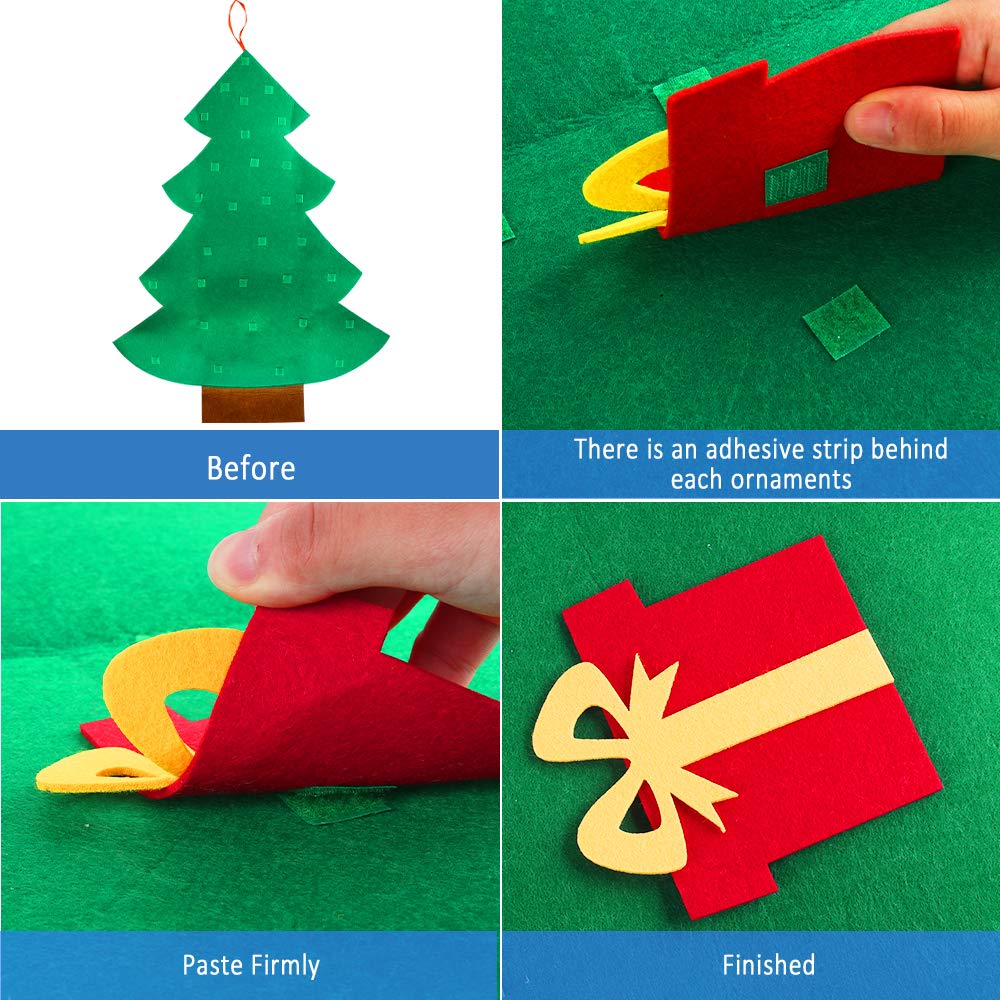 Before

There is an adhesive strip behind each ornaments

Paste Firmly

Finished