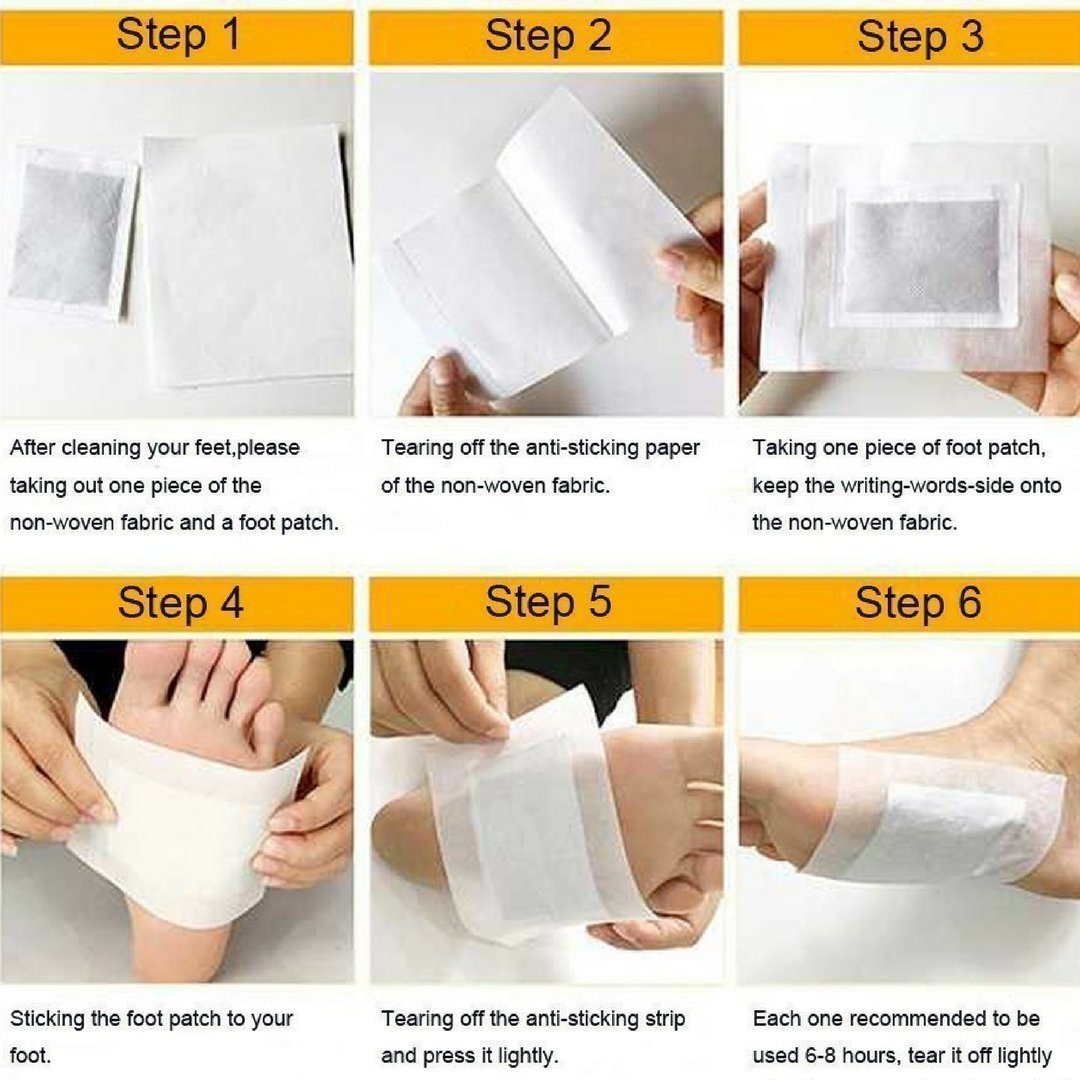 Step 1

After cleaning your feet,please taking out one piece of the non-woven fabric and a foot patch.

Step 2

Tearing off the anti-sticking paper of the non-woven fabric.

Step 3

Taking one piece of foot patch, keep the writing-words-side onto the non-woven fabric.

Step 4

Sticking the foot patch to your foot.

Step 5

Tearing off the anti-sticking strip and press it lightly.

Step 6

Each one recommended to be used 6-8 hours, tear it off lightly