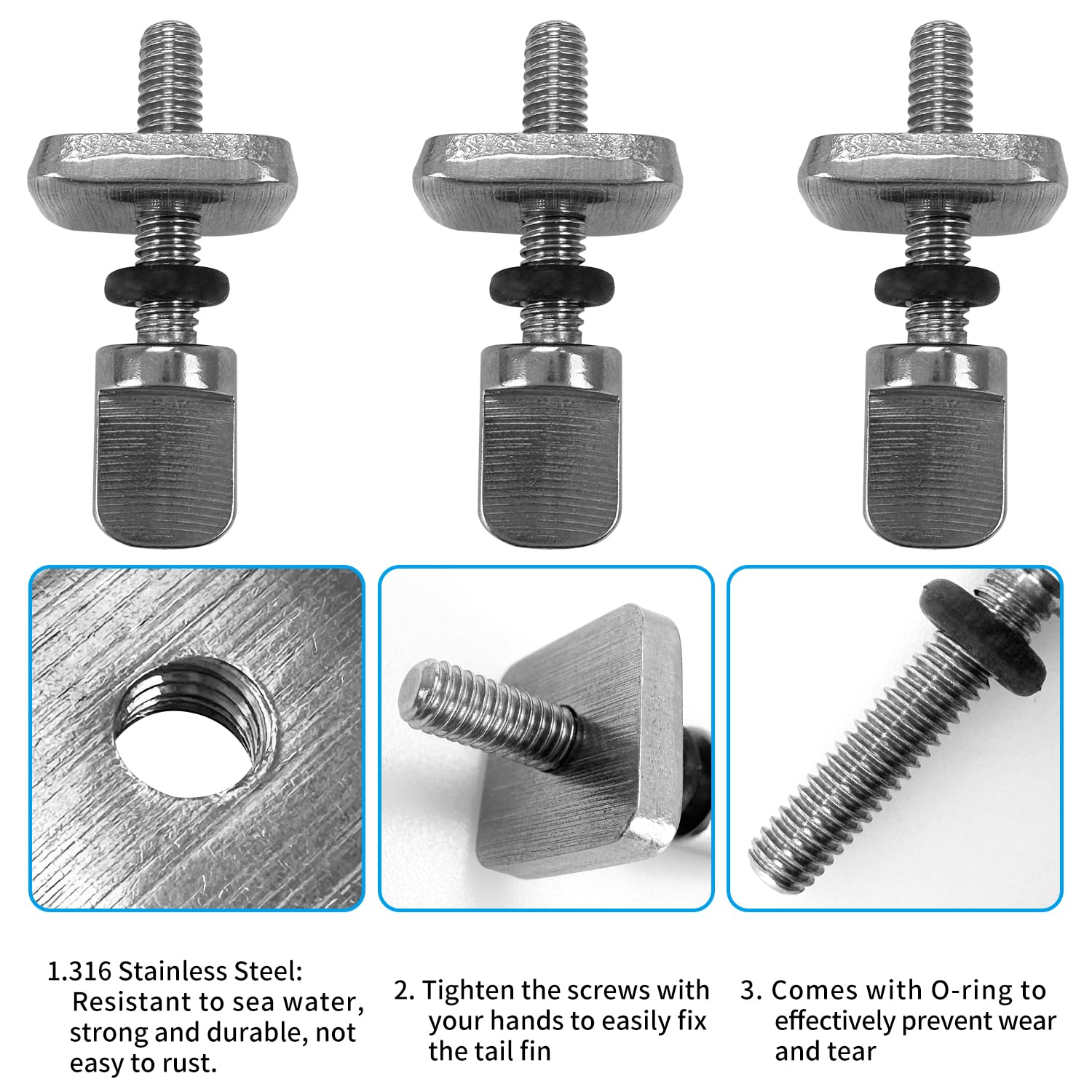 1.316 Stainless Steel: Resistant to sea water, strong and durable, not easy to rust.

2. Tighten the screws with your hands to easily fix the tail fin

3. Comes with O-ring to effectively prevent wear and tear