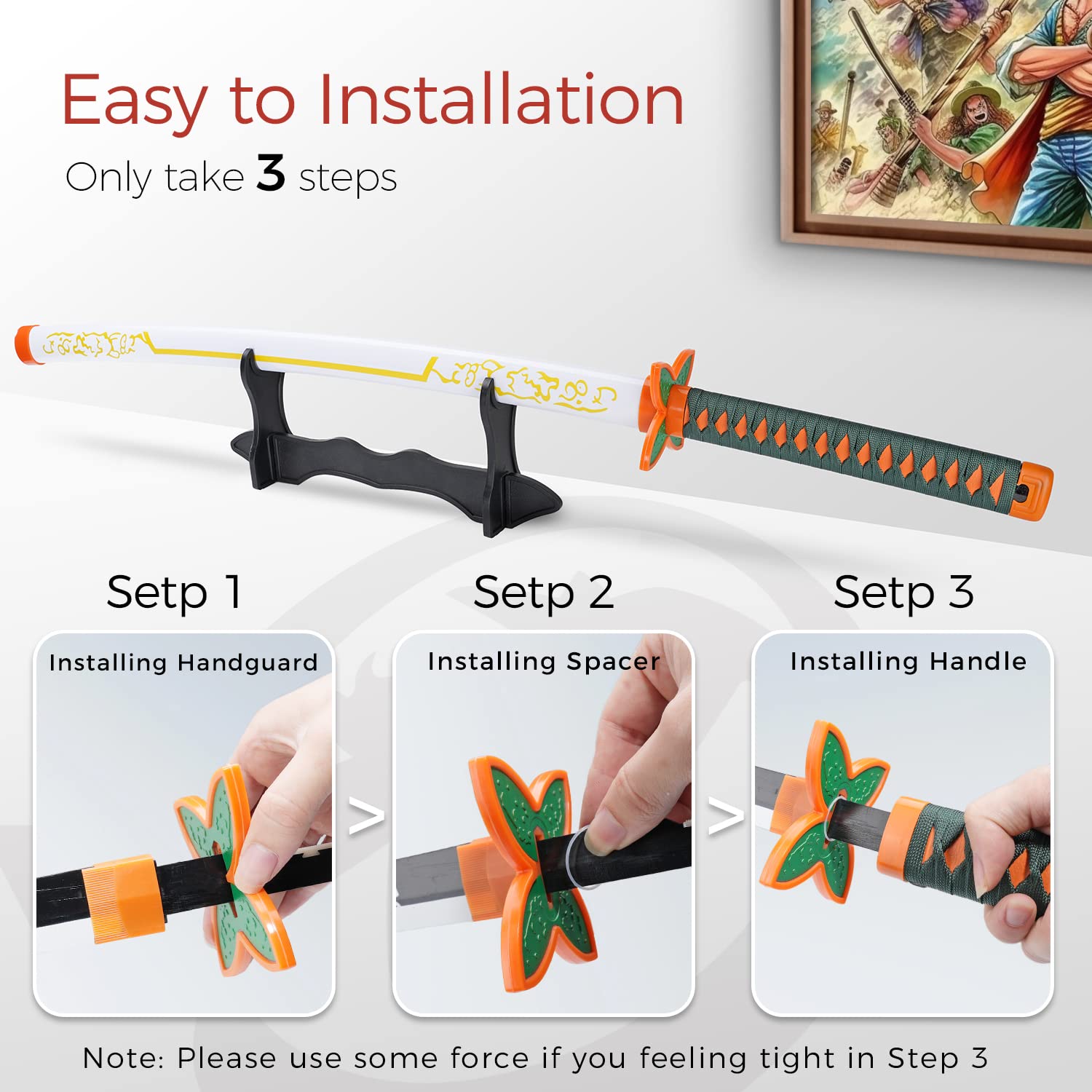 Easy to Installation
Only take 3 steps

Setp 1
Installing Handguard

>

Setp 2
Installing Spacer

>

Setp 3
Installing Handle

Note: Please use some force if you feeling tight in Step 3