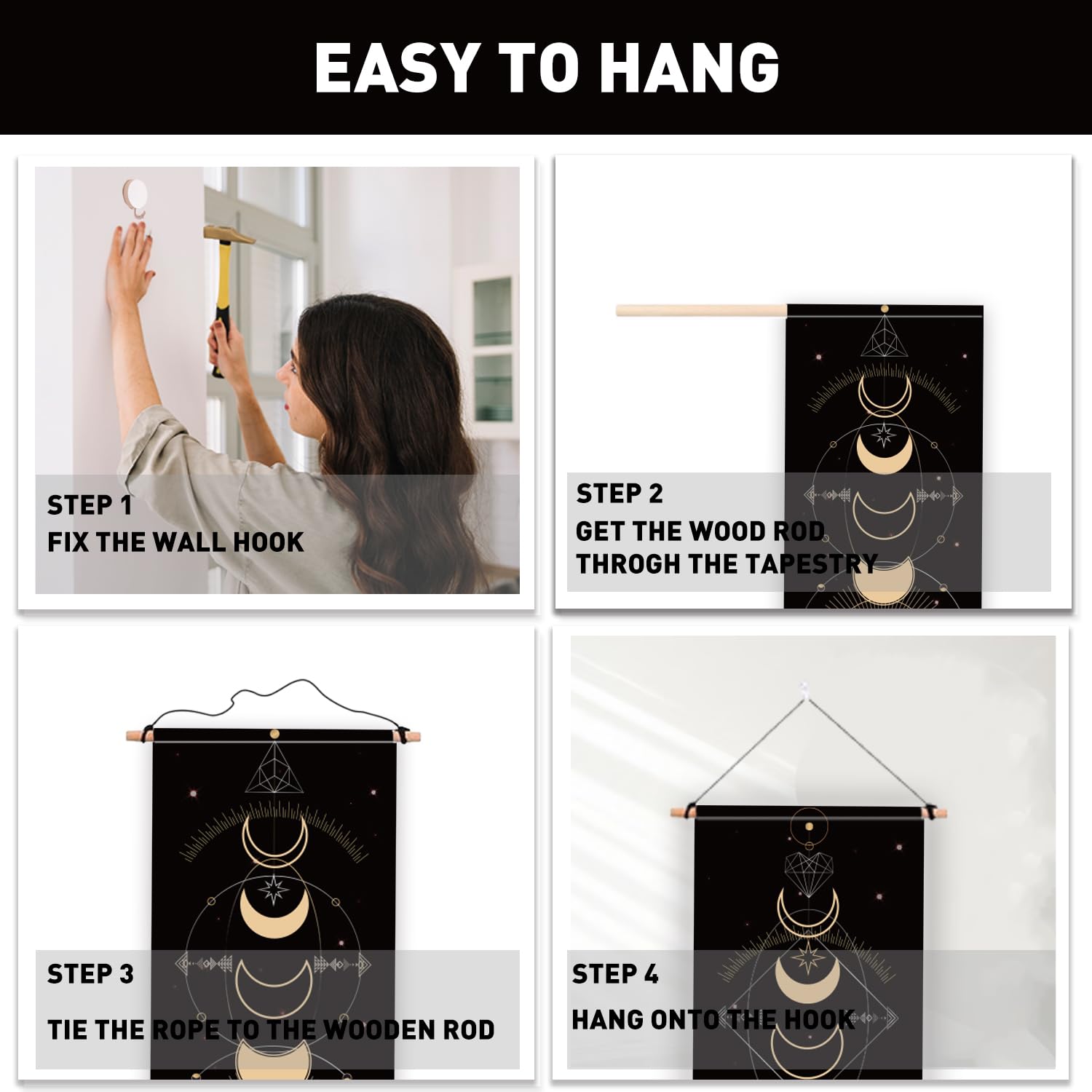 EASY TO HANG

STEP 1
FIX THE WALL HOOK

STEP 2
GET THE WOOD ROD THROGH THE TAPESTRY

STEP 3
TIE THE ROPE TO THE WOODEN ROD

STEP 4
HANG ONTO THE HOOK