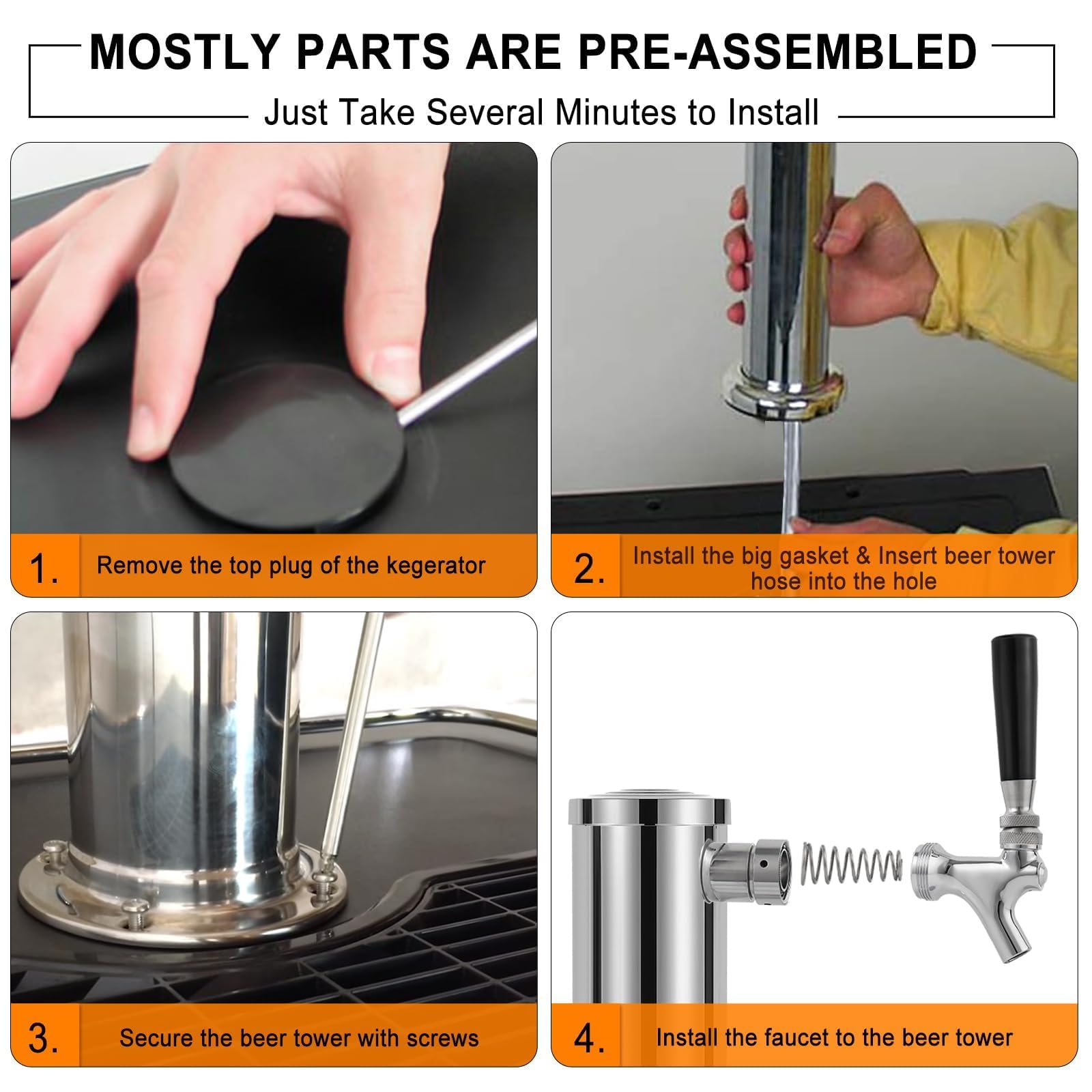 MOSTLY PARTS ARE PRE-ASSEMBLED

Just Take Several Minutes to Install

1. Remove the top plug of the kegerator

2. Install the big gasket & Insert beer tower hose into the hole

3. Secure the beer tower with screws

4. Install the faucet to the beer tower