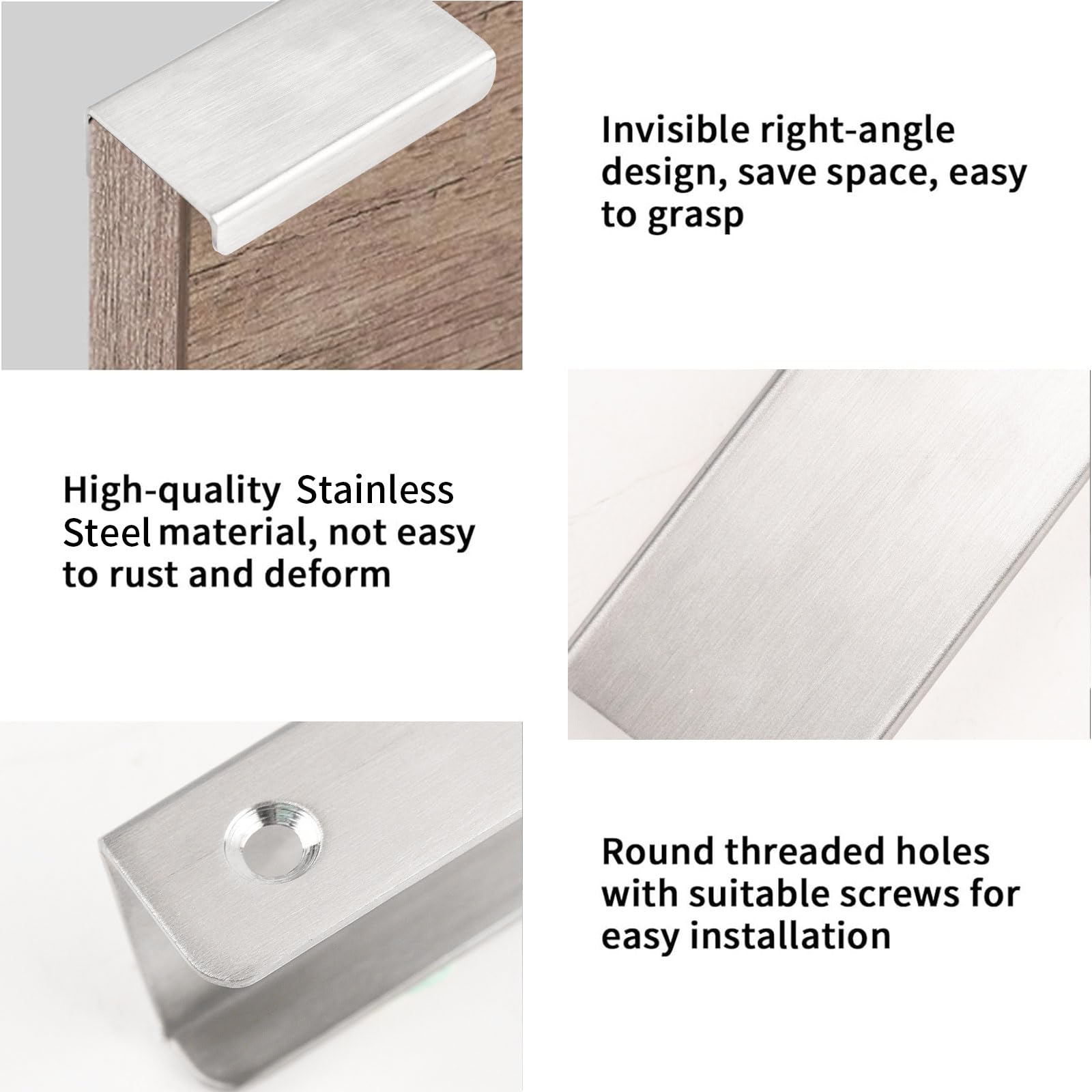 Invisible right-angle design, save space, easy to grasp

High-quality Stainless Steel material, not easy to rust and deform

Round threaded holes with suitable screws for easy installation