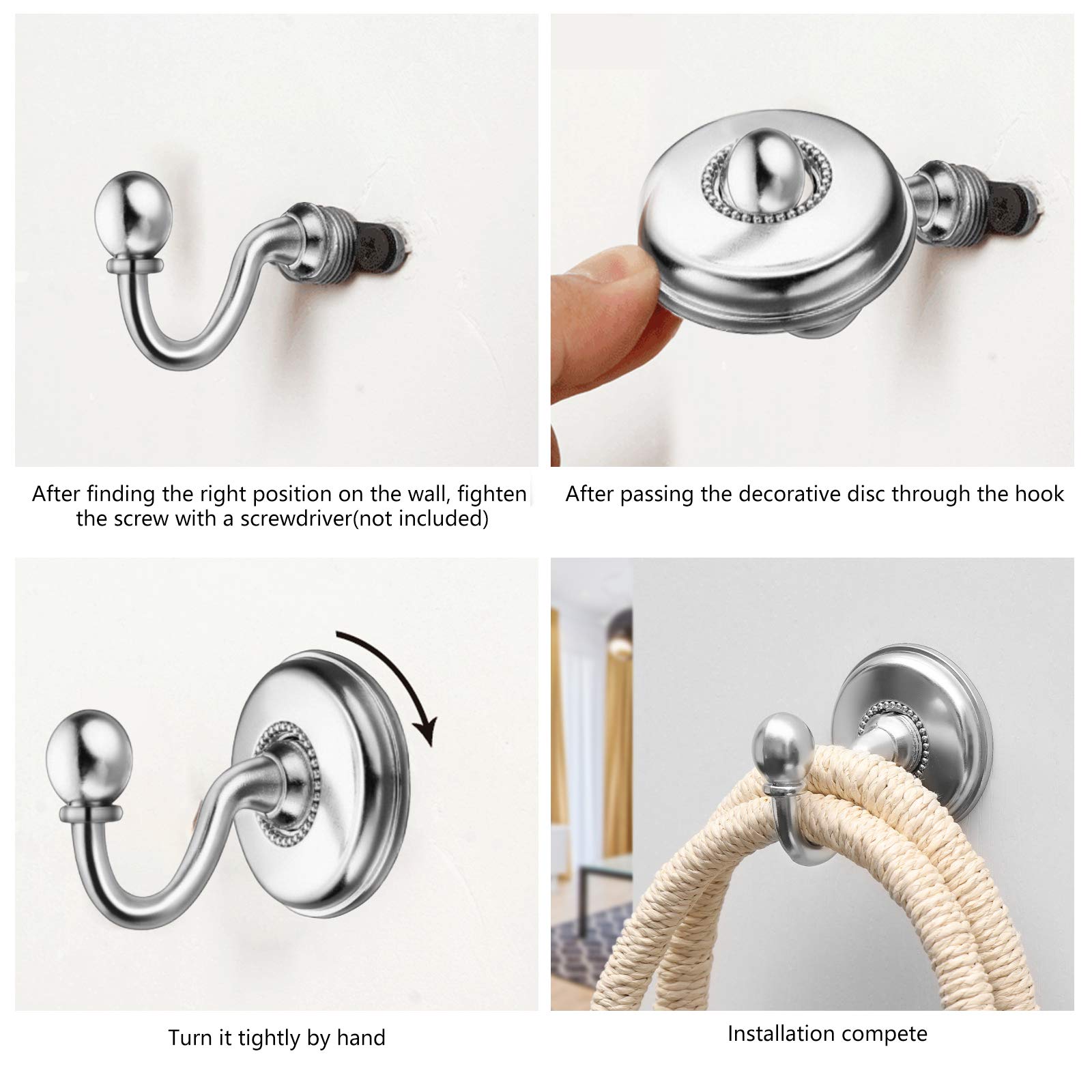 After finding the right position on the wall, fighten the screw with a screwdriver(not included)

After passing the decorative disc through the hook

Turn it tightly by hand

Installation compete