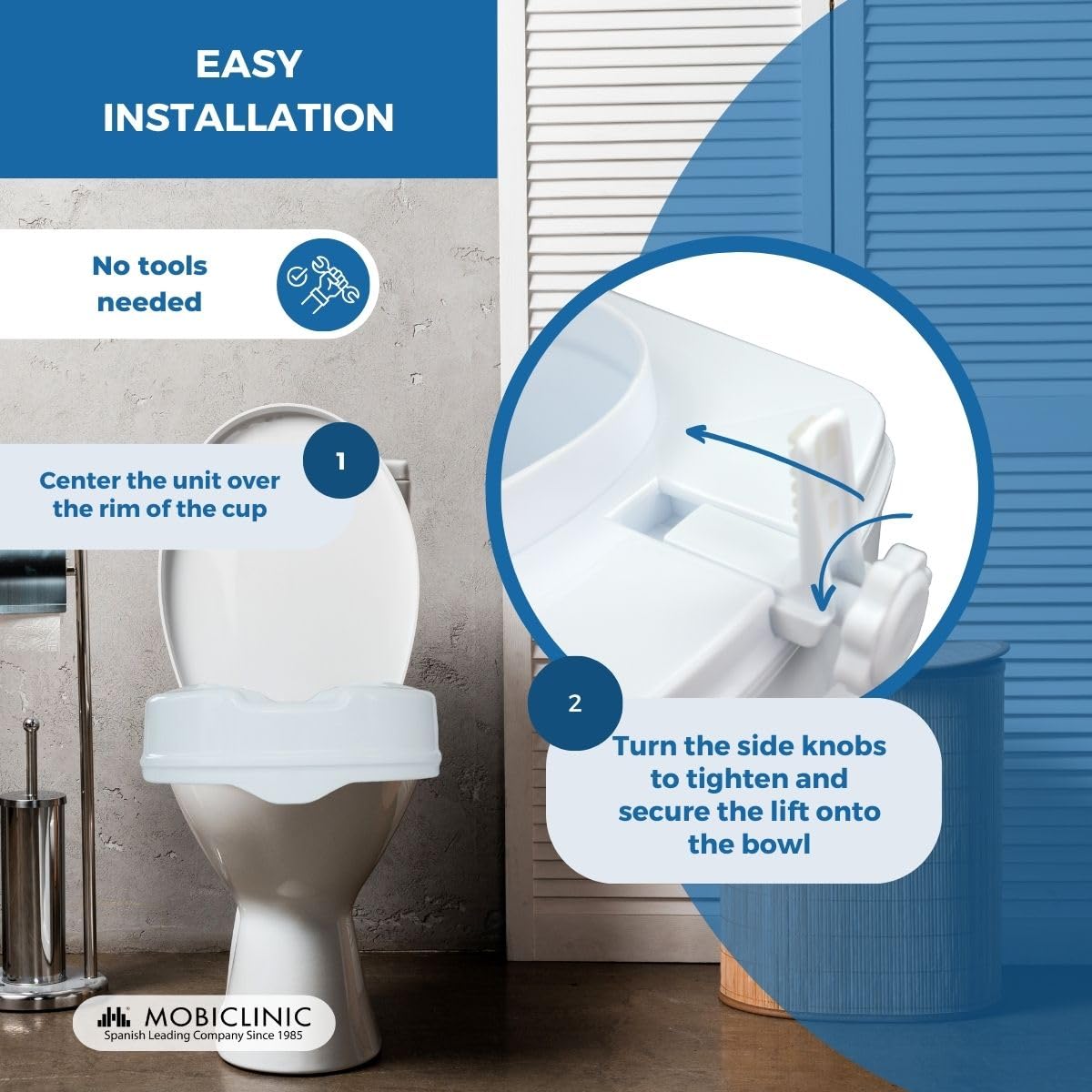 EASY INSTALLATION

No tools needed

1

Center the unit over the rim of the cup

2

Turn the side knobs to tighten and secure the lift onto the bowl

MOBICLINIC
Spanish Leading Company Since 1985