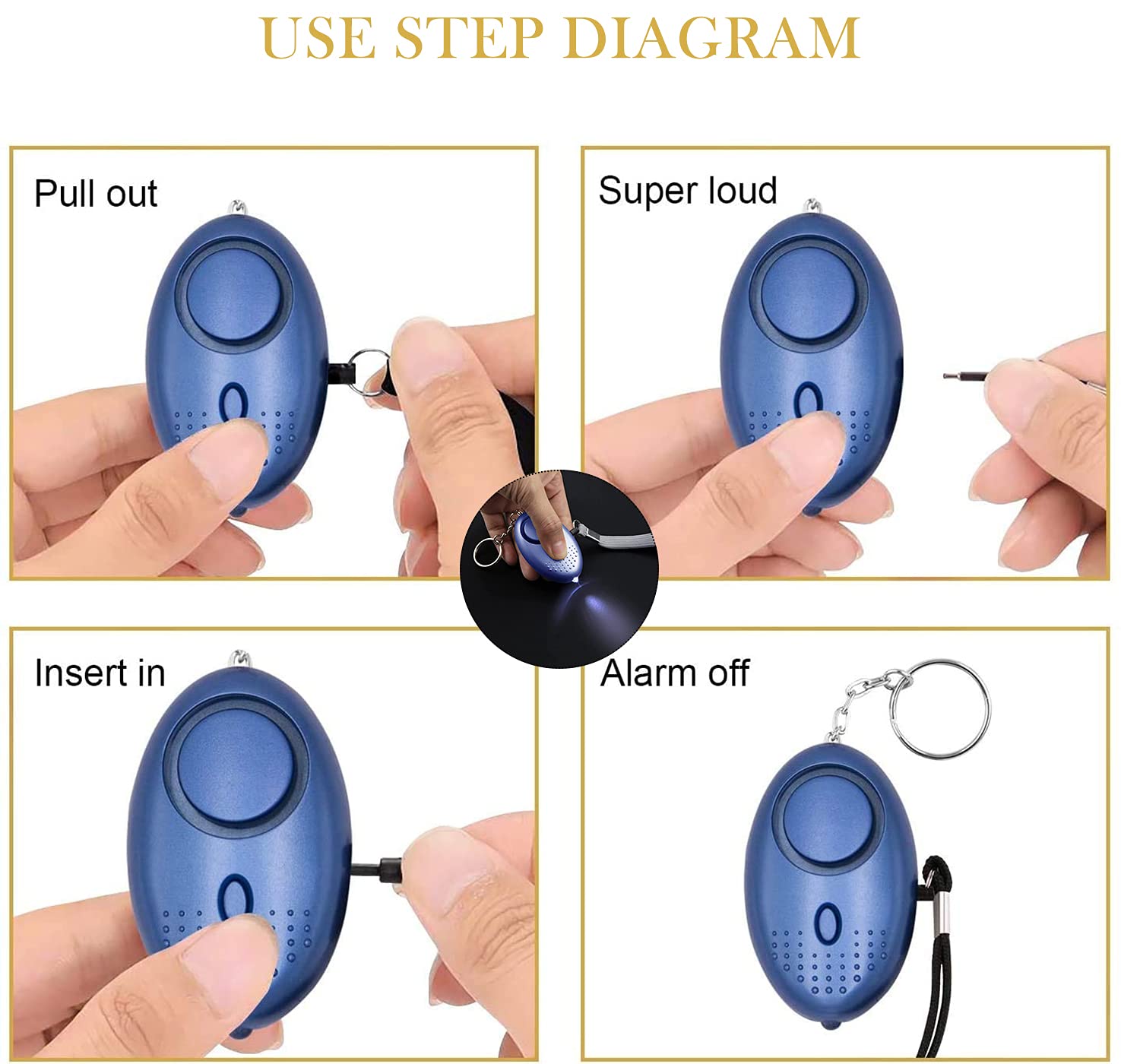 USE STEP DIAGRAM

Pull out

Super loud

Insert in

Alarm off