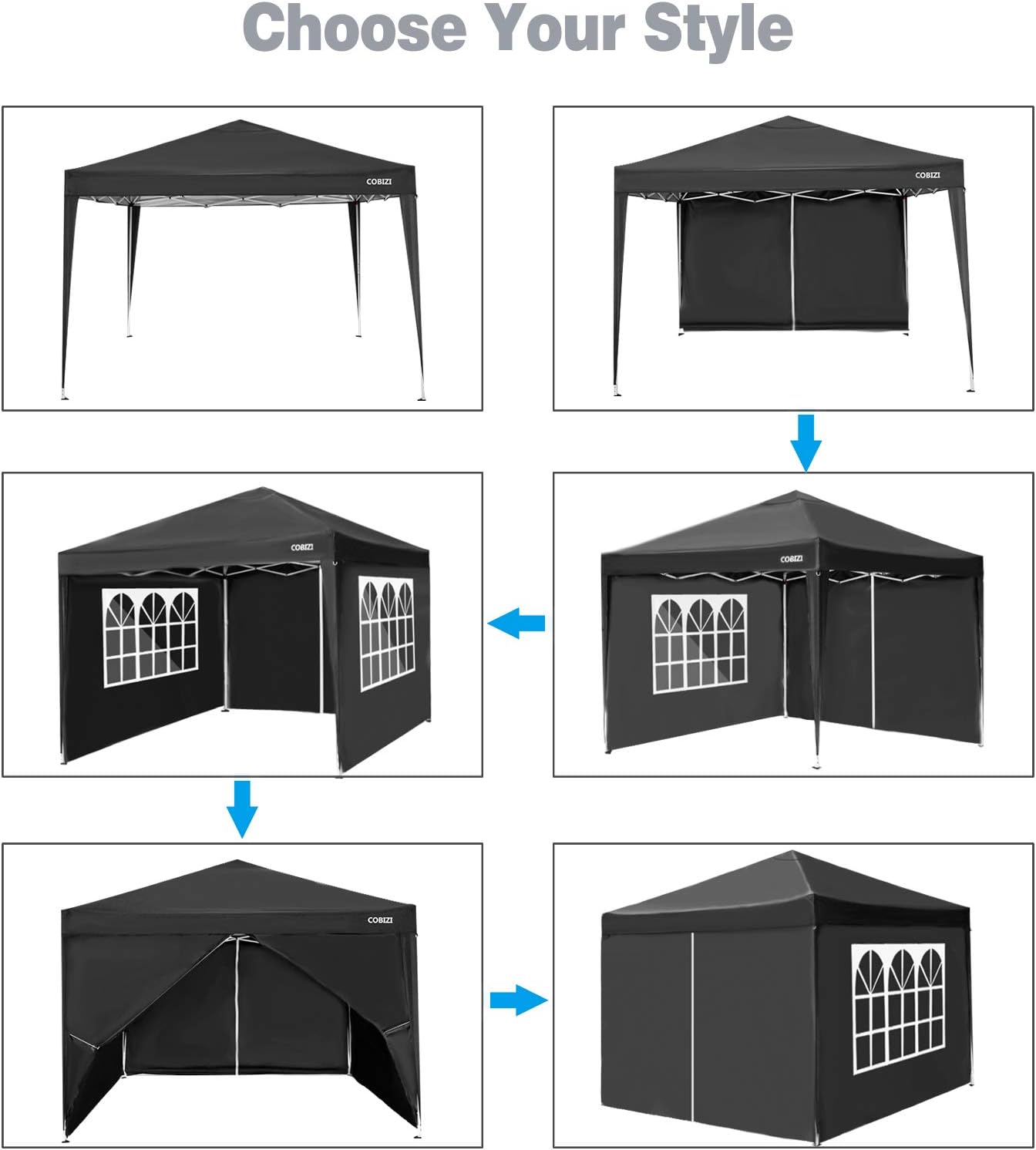 Choose Your Style

COBIZI

COBIZI

COBIZI

COBIZI

COBIZI