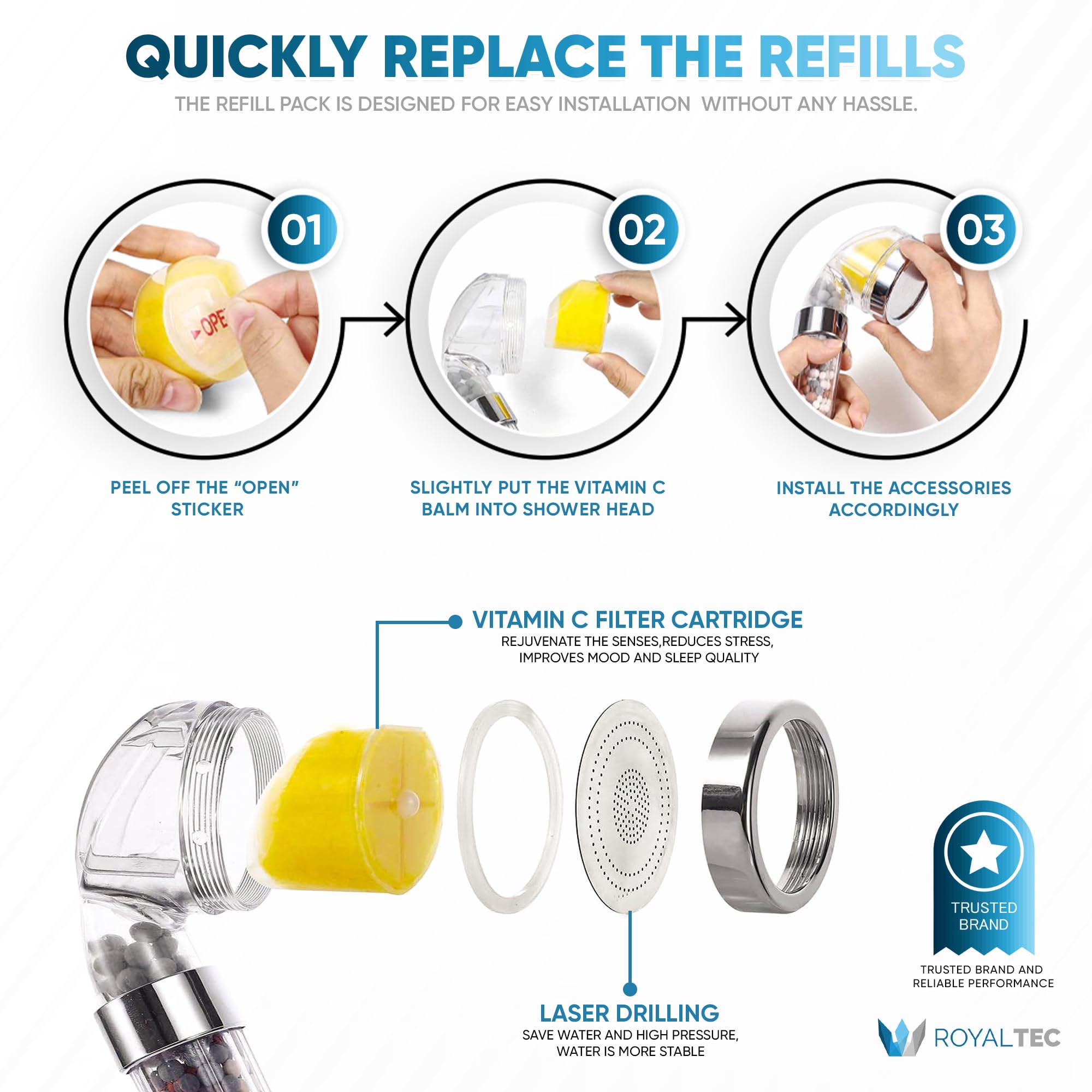 QUICKLY REPLACE THE REFILLS

THE REFILL PACK IS DESIGNED FOR EASY INSTALLATION WITHOUT ANY HASSLE.

01

OPE

02

03

PEEL OFF THE "OPEN" STICKER

SLIGHTLY PUT THE VITAMIN C BALM INTO SHOWER HEAD

INSTALL THE ACCESSORIES ACCORDINGLY

VITAMIN C FILTER CARTRIDGE
REJUVENATE THE SENSES,REDUCES STRESS, IMPROVES MOOD AND SLEEP QUALITY

LASER DRILLING
SAVE WATER AND HIGH PRESSURE, WATER IS MORE STABLE

TRUSTED BRAND

TRUSTED BRAND AND RELIABLE PERFORMANCE

ROYALTEC