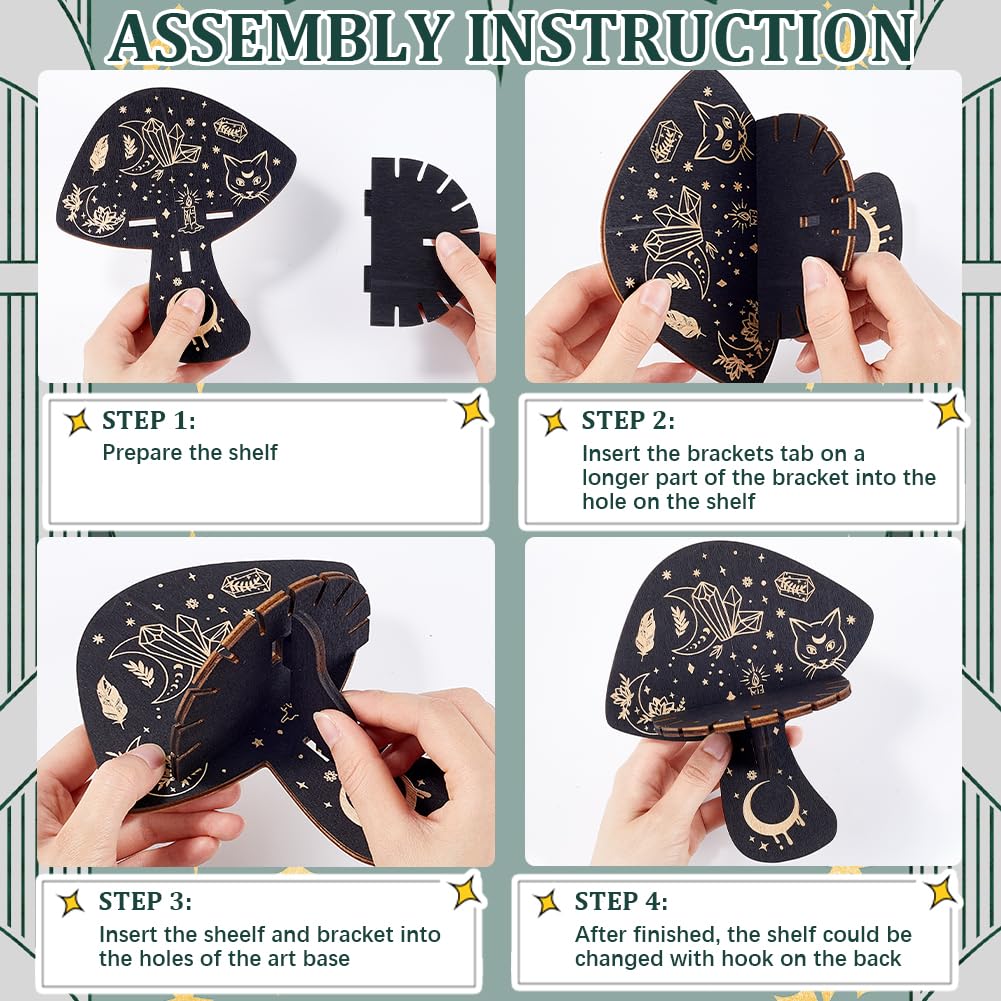 ASSEMBLY INSTRUCTION

STEP 1:
Prepare the shelf

STEP 2:
Insert the brackets tab on a longer part of the bracket into the hole on the shelf

STEP 3:
Insert the sheelf and bracket into the holes of the art base

STEP 4:
After finished, the shelf could be changed with hook on the back