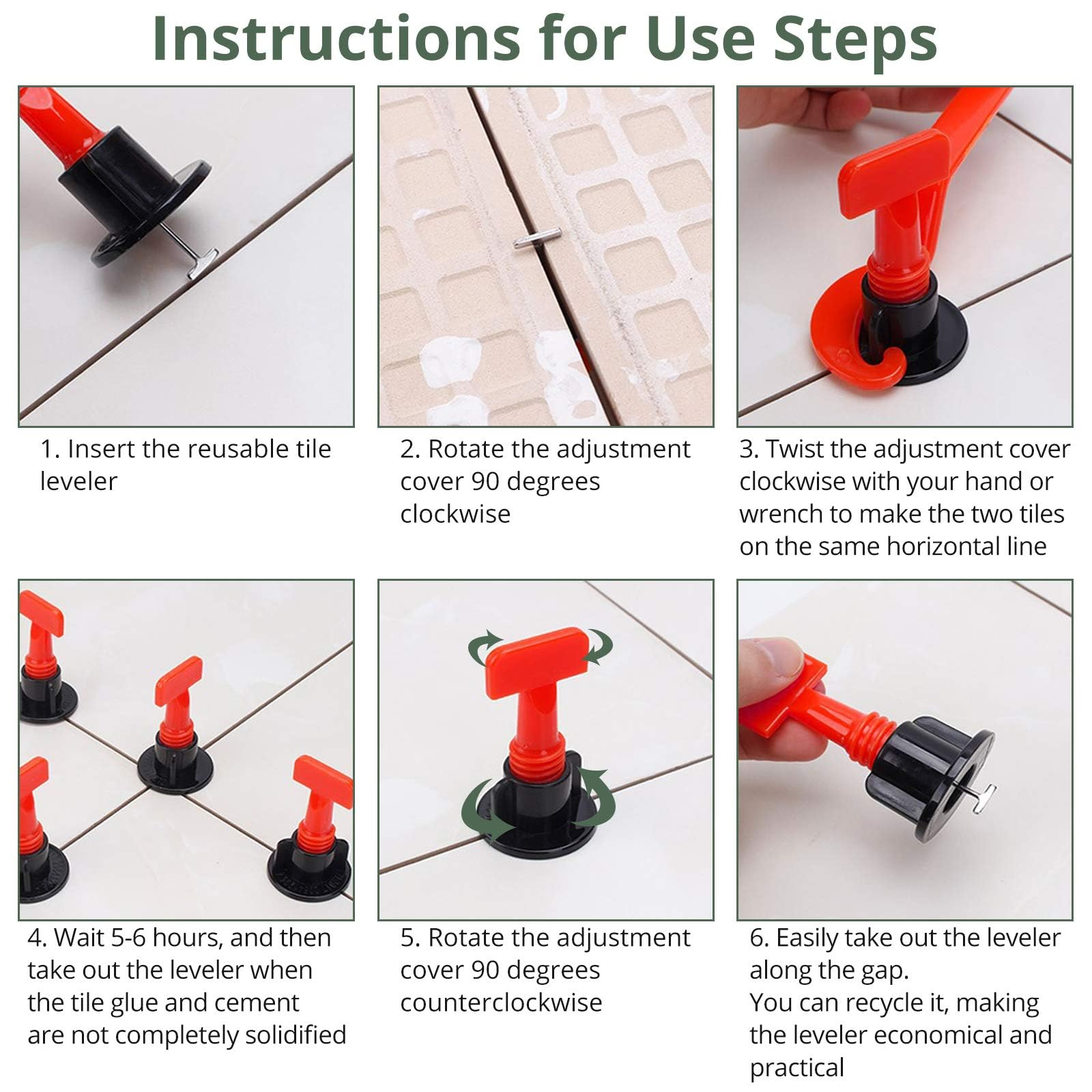 Instructions for Use Steps

1. Insert the reusable tile leveler

2. Rotate the adjustment cover 90 degrees clockwise

3. Twist the adjustment cover clockwise with your hand or wrench to make the two tiles on the same horizontal line

4. Wait 5-6 hours, and then take out the leveler when the tile glue and cement are not completely solidified

5. Rotate the adjustment cover 90 degrees counterclockwise

6. Easily take out the leveler along the gap.
You can recycle it, making the leveler economical and practical