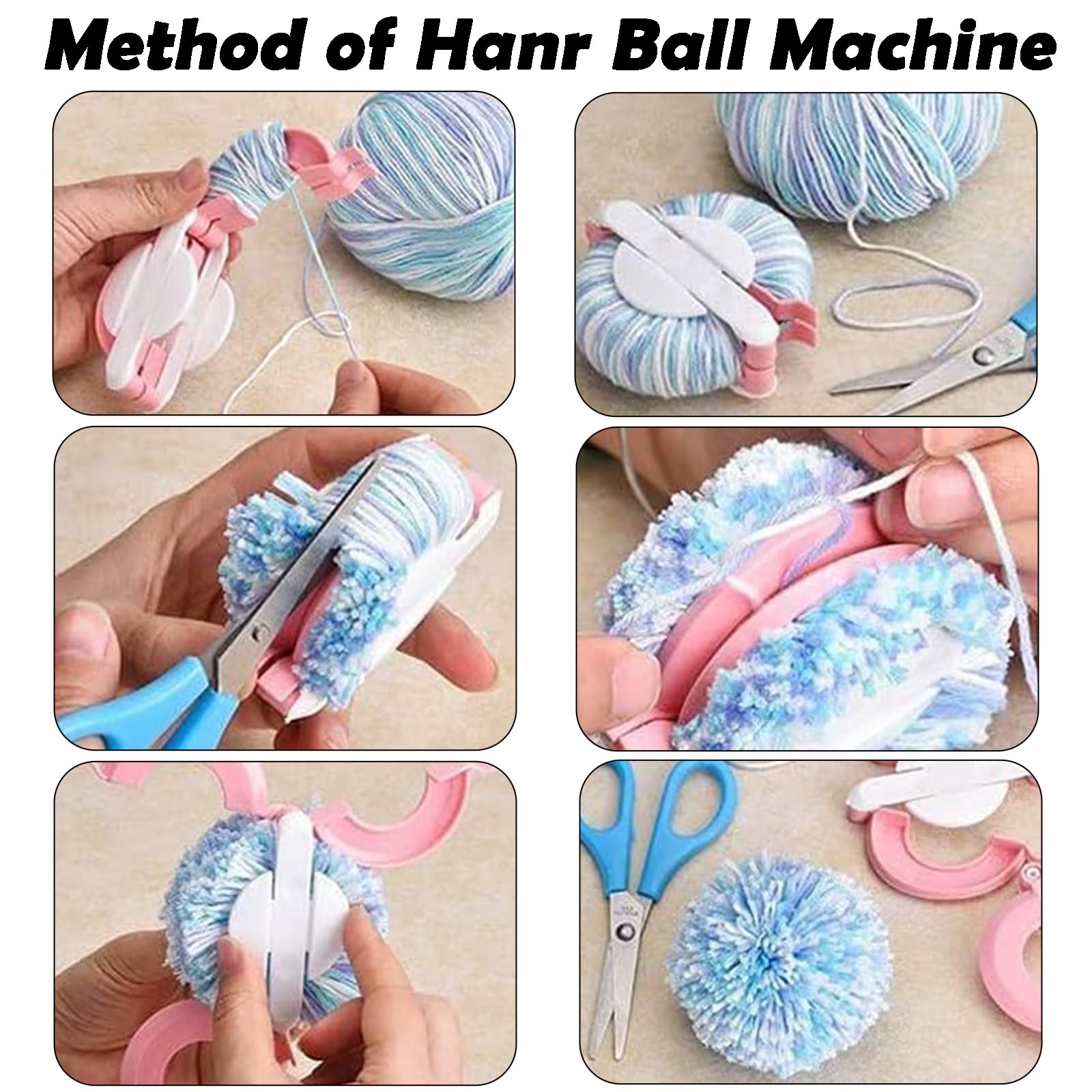 Method of Hanr Ball Machine