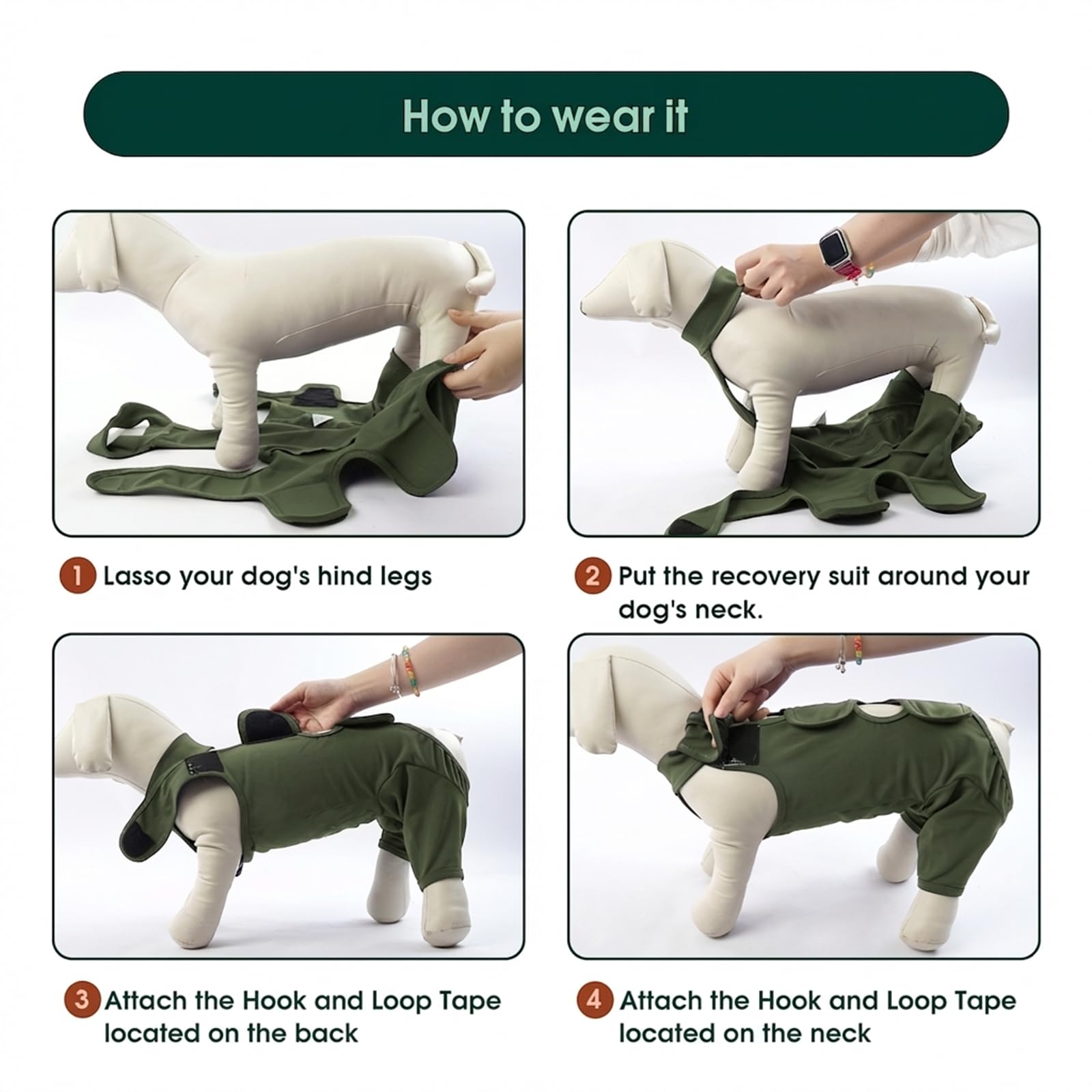 How to wear it

1 Lasso your dog's hind legs

2 Put the recovery suit around your dog's neck.

3 Attach the Hook and Loop Tape located on the back

4 Attach the Hook and Loop Tape located on the neck