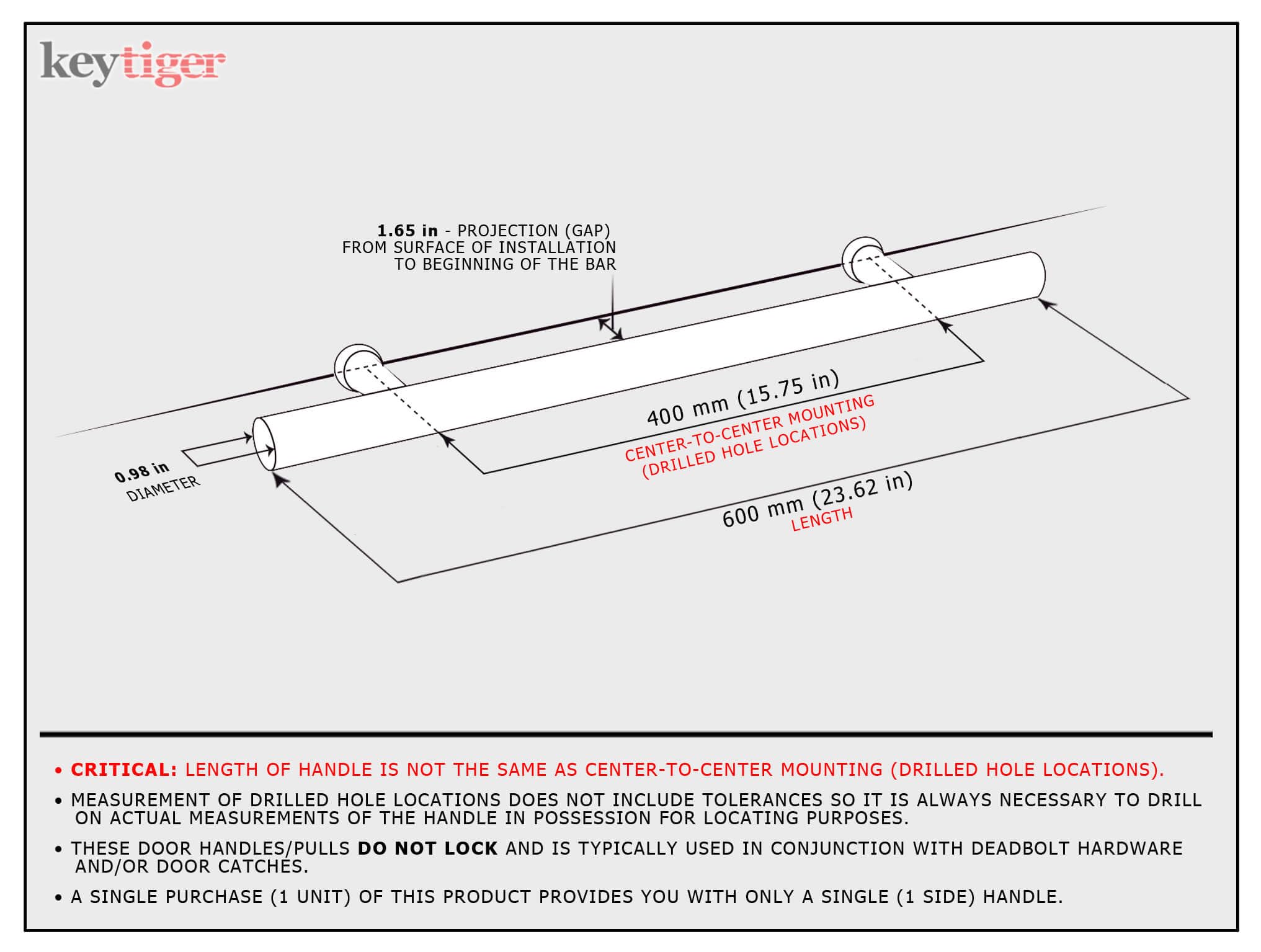 keytiger

1.65 in - PROJECTION (GAP) FROM SURFACE OF INSTALLATION TO BEGINNING OF THE BAR

0.98 in DIAMETER

400 mm (15.75 in)
CENTER-TO-CENTER MOUNTING (DRILLED HOLE LOCATIONS)

600 mm (23.62 in)
LENGTH

• CRITICAL: LENGTH OF HANDLE IS NOT THE SAME AS CENTER-TO-CENTER MOUNTING (DRILLED HOLE LOCATIONS).

• MEASUREMENT OF DRILLED HOLE LOCATIONS DOES NOT INCLUDE TOLERANCES SO IT IS ALWAYS NECESSARY TO DRILL ON ACTUAL MEASUREMENTS OF THE HANDLE IN POSSESSION FOR LOCATING PURPOSES.

• THESE DOOR HANDLES/PULLS DO NOT LOCK AND IS TYPICALLY USED IN CONJUNCTION WITH DEADBOLT HARDWARE AND/OR DOOR CATCHES.

• A SINGLE PURCHASE (1 UNIT) OF THIS PRODUCT PROVIDES YOU WITH ONLY A SINGLE (1 SIDE) HANDLE.