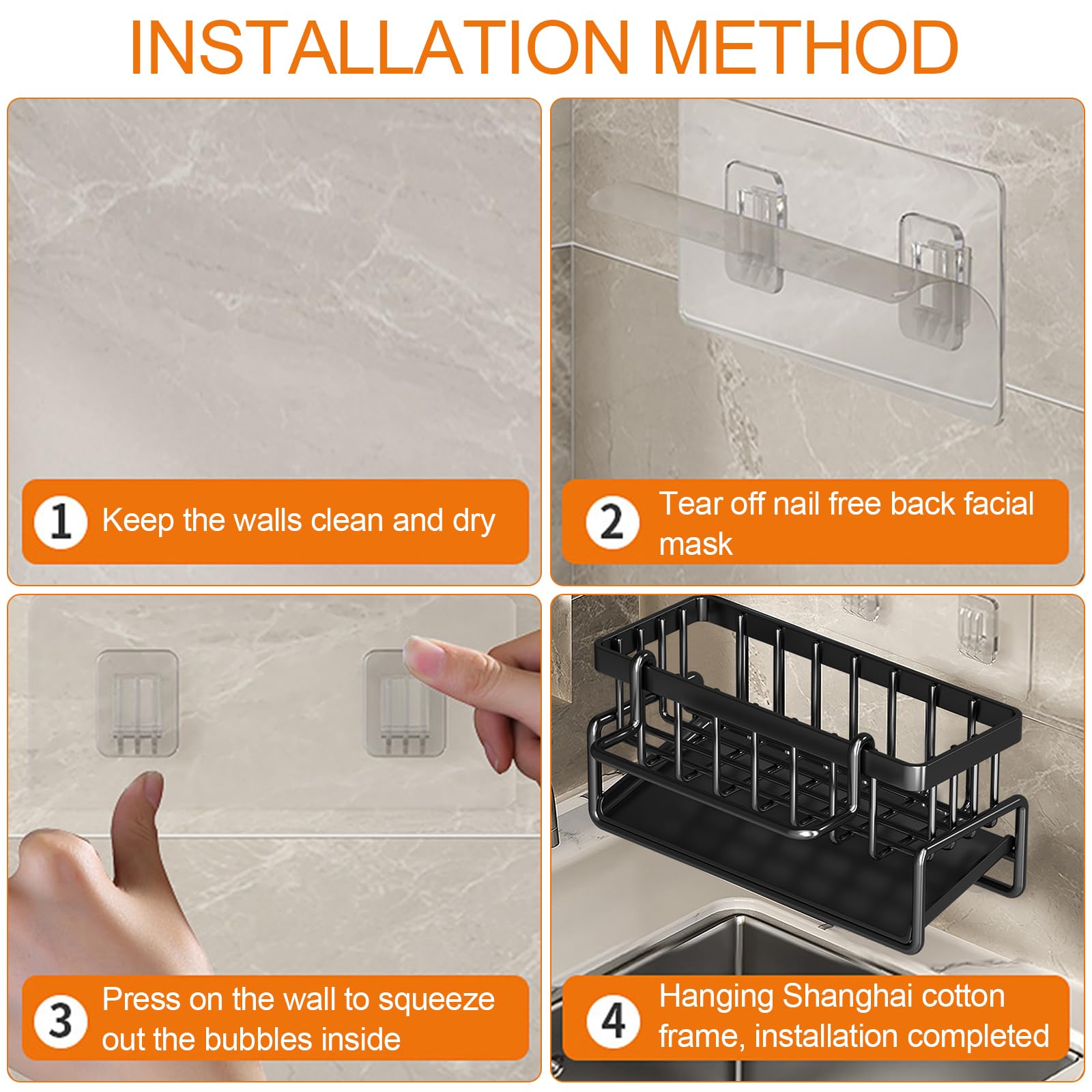 INSTALLATION METHOD

1 Keep the walls clean and dry

2 Tear off nail free back facial mask

3 Press on the wall to squeeze out the bubbles inside

4 Hanging Shanghai cotton frame, installation completed