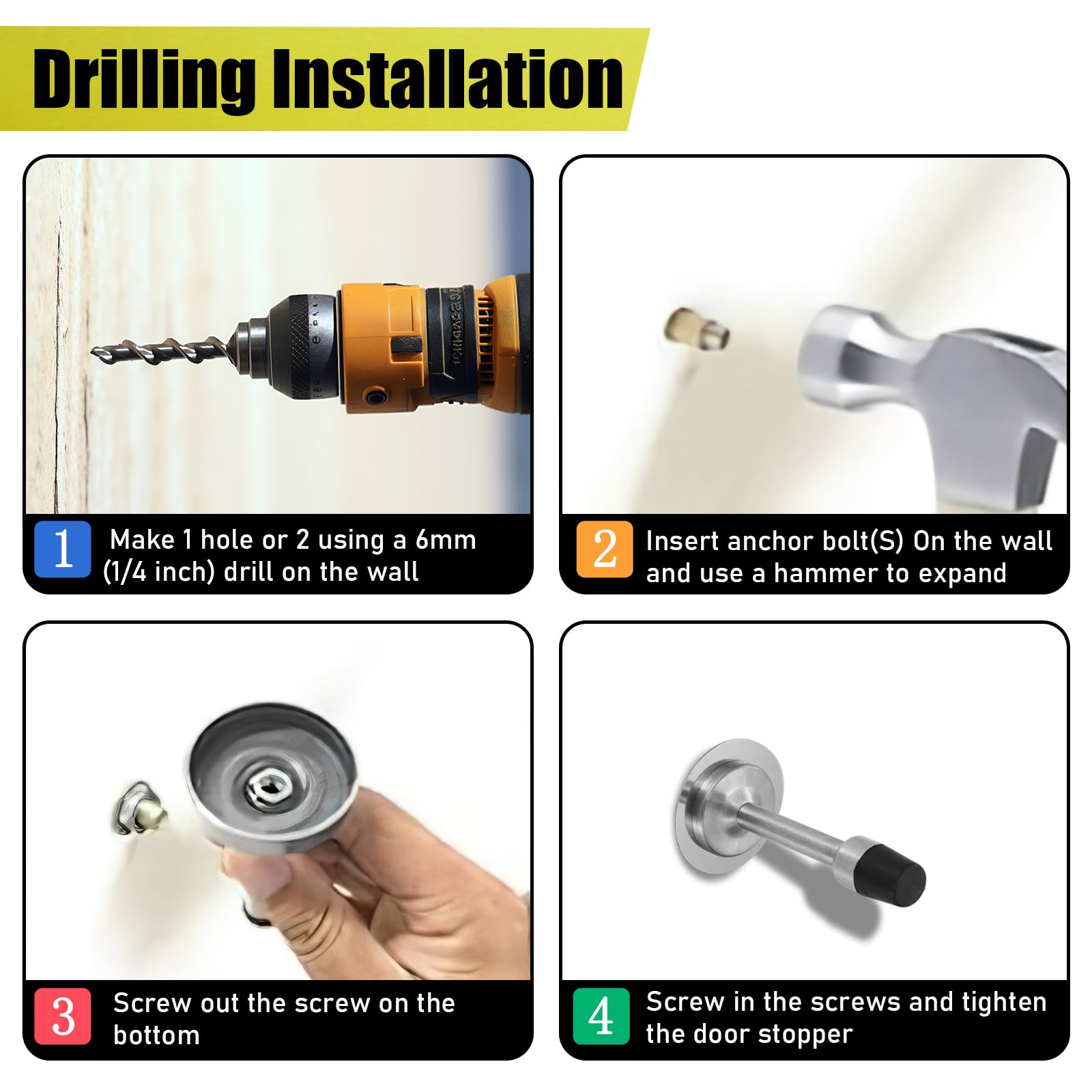 Drilling Installation

1 Make 1 hole or 2 using a 6mm (1/4 inch) drill on the wall

2 Insert anchor bolt(S) On the wall and use a hammer to expand

3 Screw out the screw on the bottom

4 Screw in the screws and tighten the door stopper