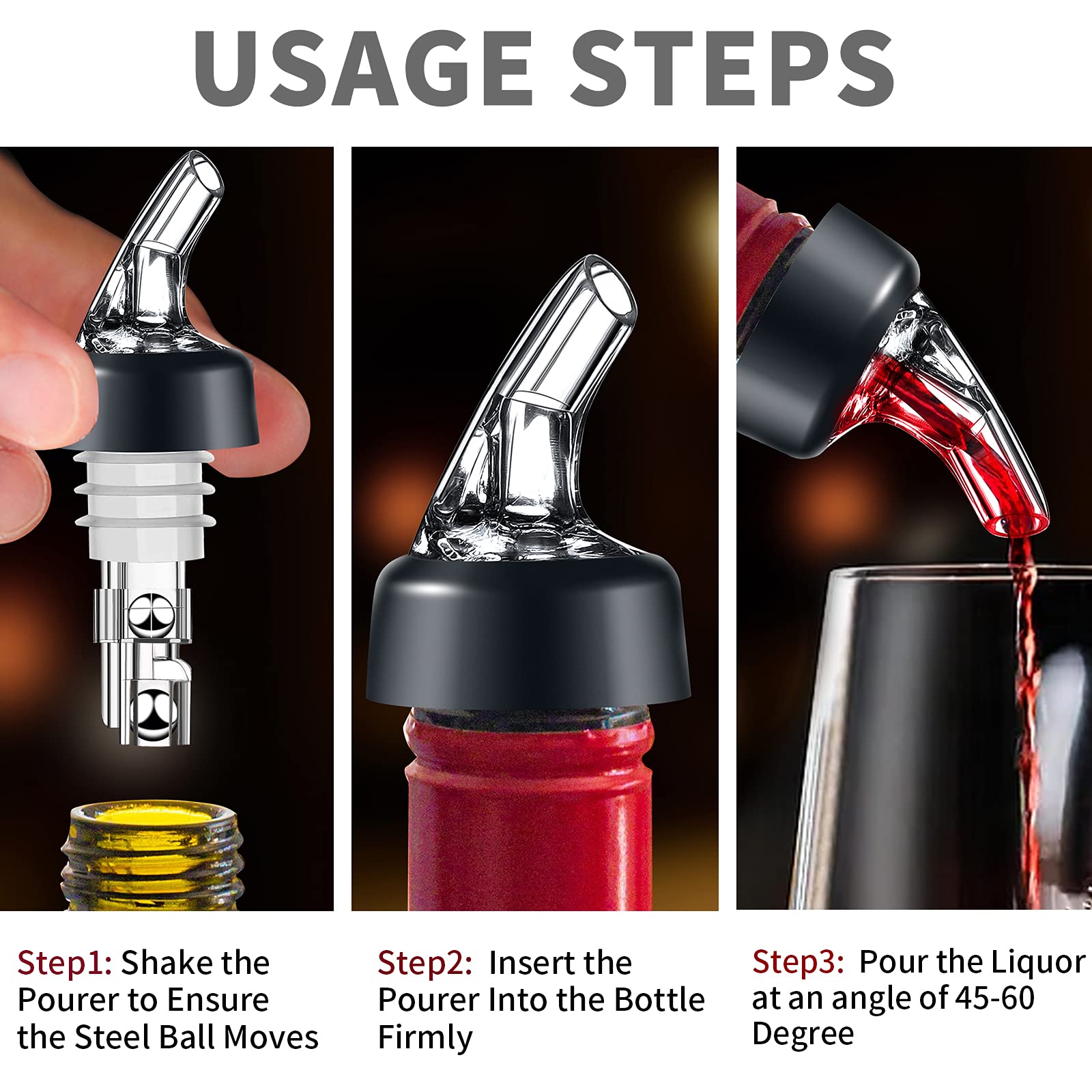 USAGE STEPS

Step1: Shake the Pourer to Ensure the Steel Ball Moves

Step2: Insert the Pourer Into the Bottle Firmly

Step3: Pour the Liquor at an angle of 45-60 Degree