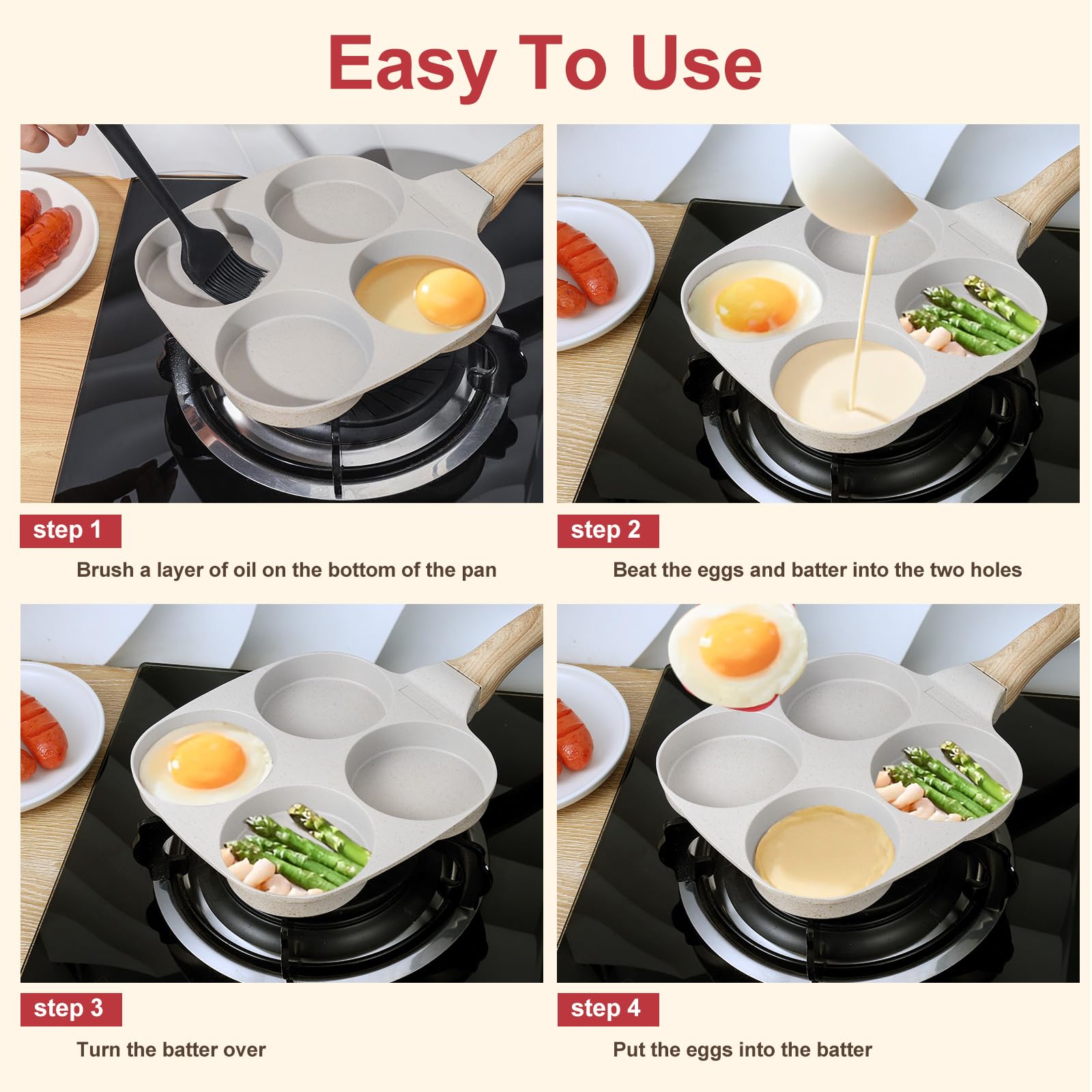 Easy To Use

step 1

Brush a layer of oil on the bottom of the pan

step 2

Beat the eggs and batter into the two holes

step 3

Turn the batter over

step 4

Put the eggs into the batter