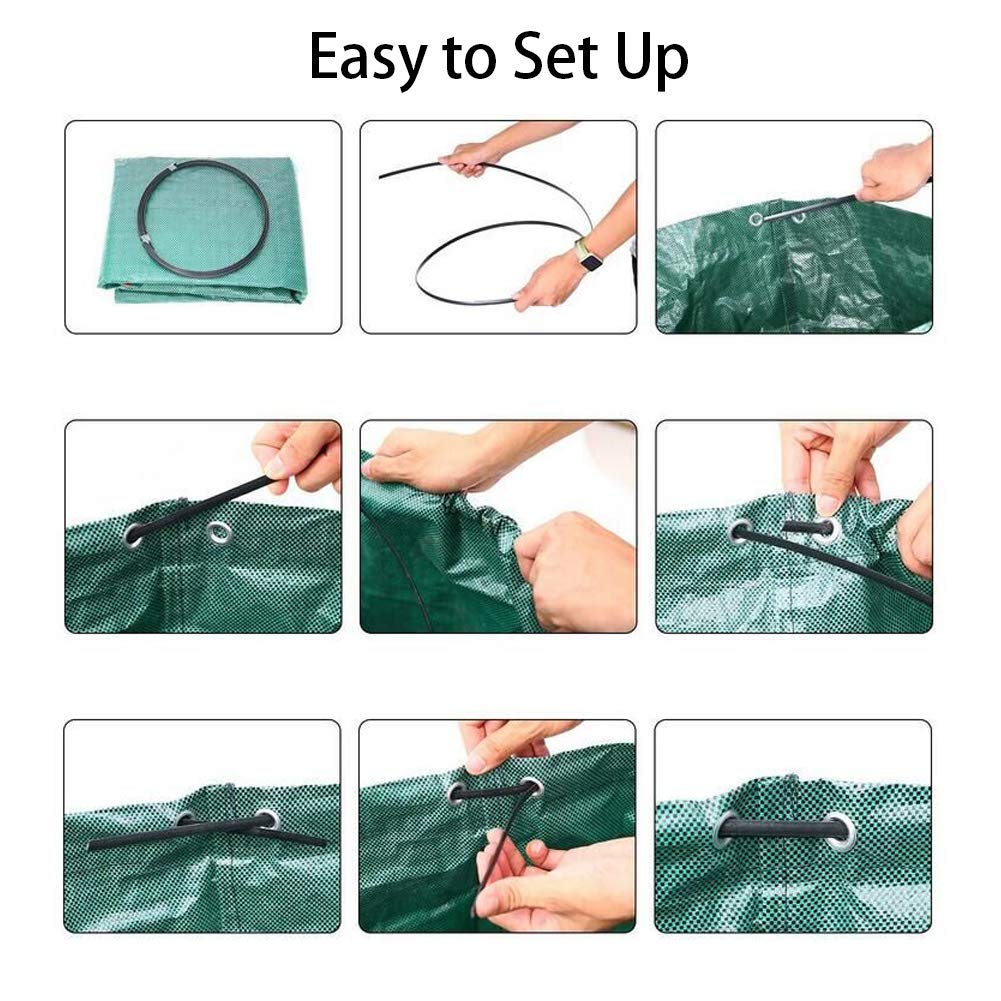 Easy to Set Up