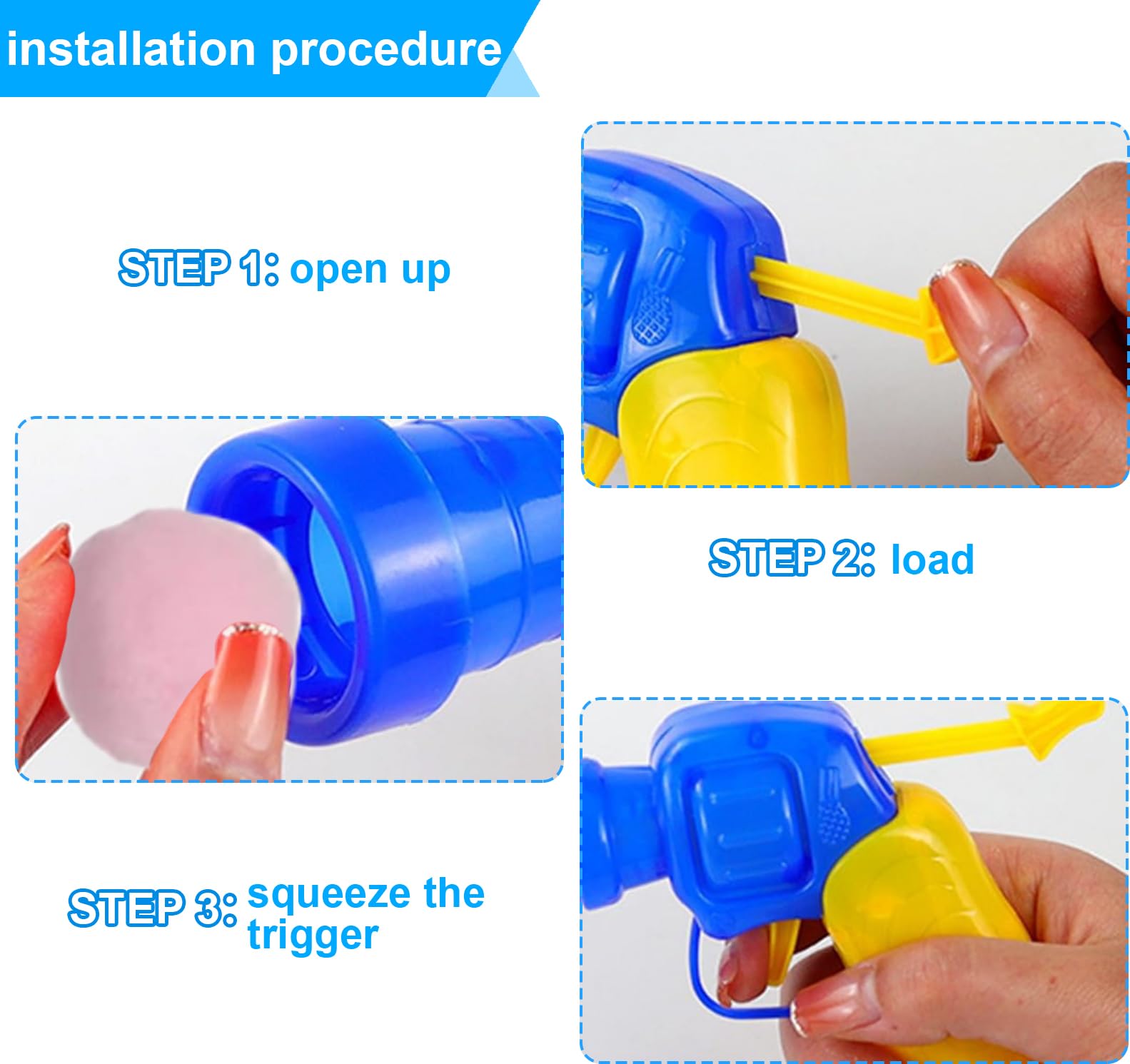 installation procedure

STEP 1: open up

STEP 2: load

STEP 3: squeeze the trigger