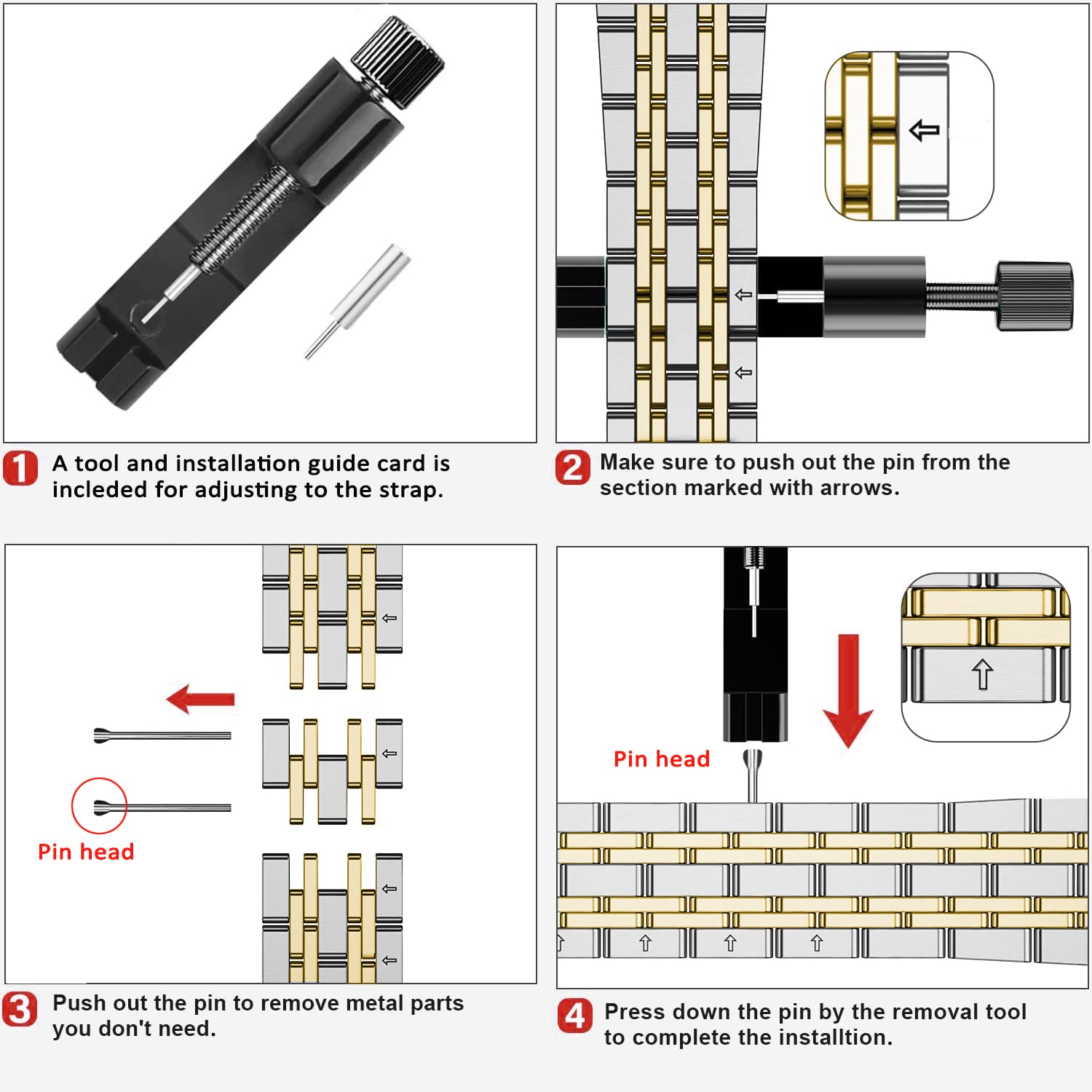 1 A tool and installation guide card is incleded for adjusting to the strap.

2 Make sure to push out the pin from the section marked with arrows.

Pin head

3 Push out the pin to remove metal parts you don't need.

Pin head

4 Press down the pin by the removal tool to complete the installtion.