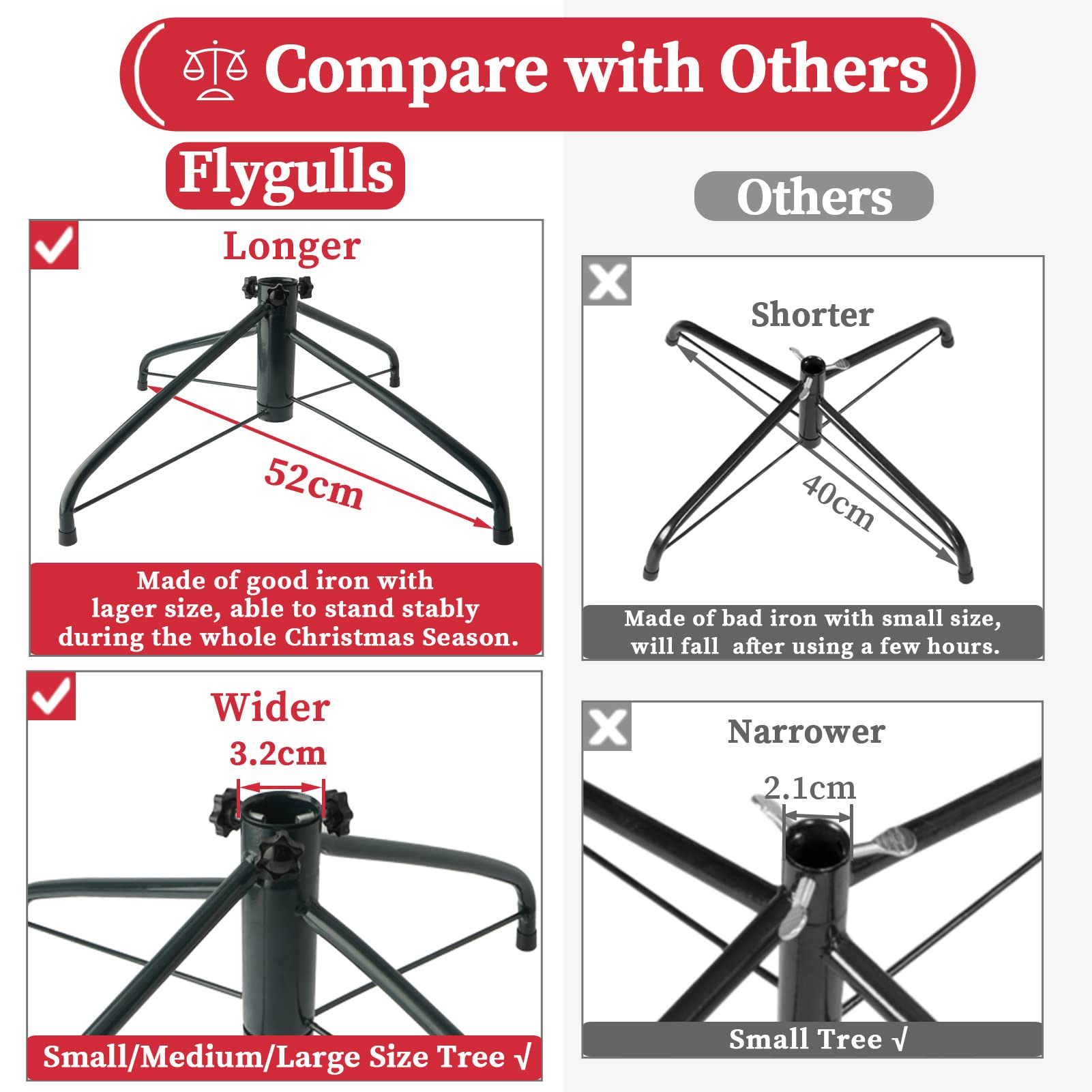 Compare with Others

Flygulls

Longer

52cm

Made of good iron with lager size, able to stand stably during the whole Christmas Season.

Wider

3.2cm

Small/Medium/Large Size Tree √

Others

Shorter

40cm

Made of bad iron with small size, will fall after using a few hours.

Narrower

2.1cm

Small Tree √