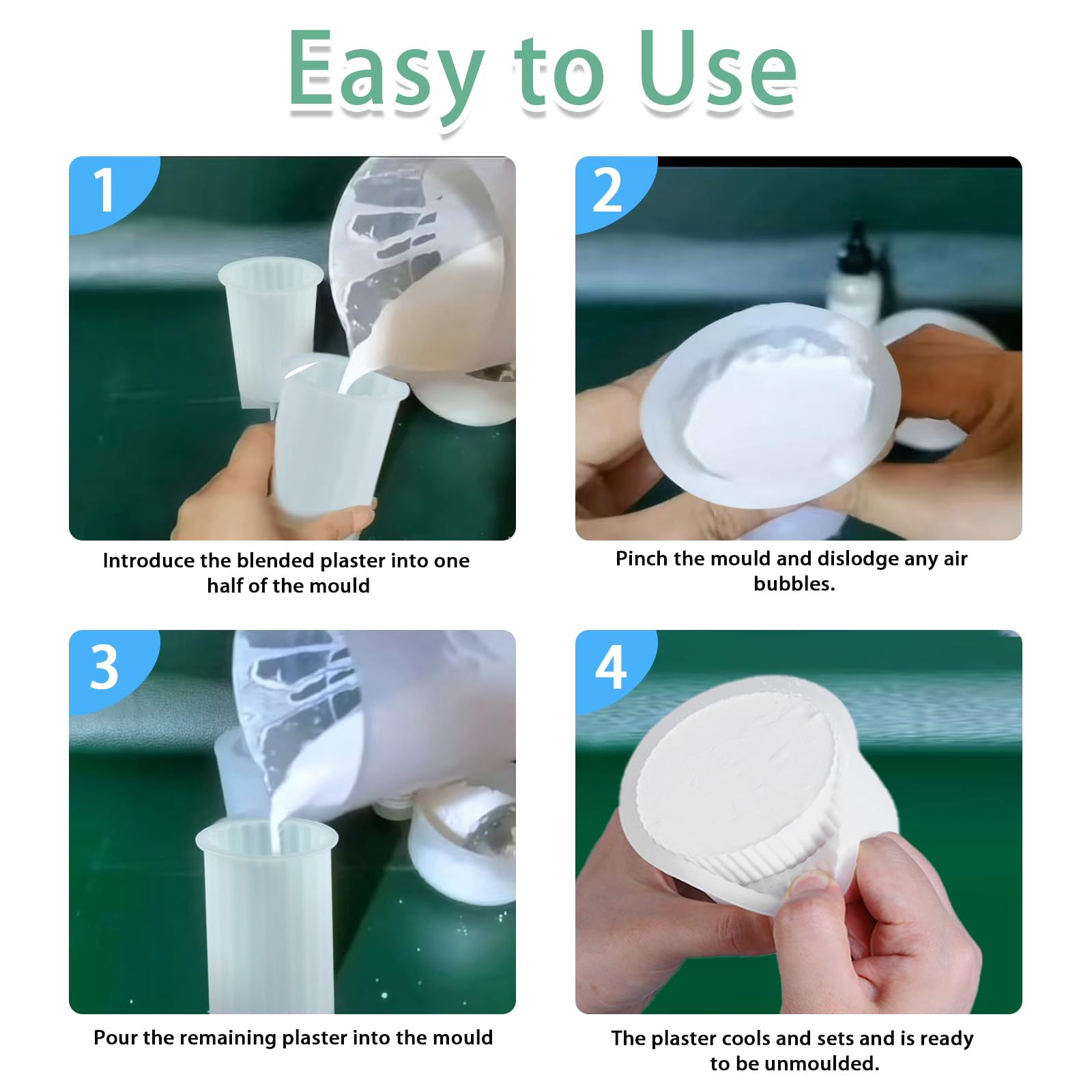 Easy to Use

1

Introduce the blended plaster into one half of the mould

2

Pinch the mould and dislodge any air bubbles.

3

Pour the remaining plaster into the mould

4

The plaster cools and sets and is ready to be unmoulded.