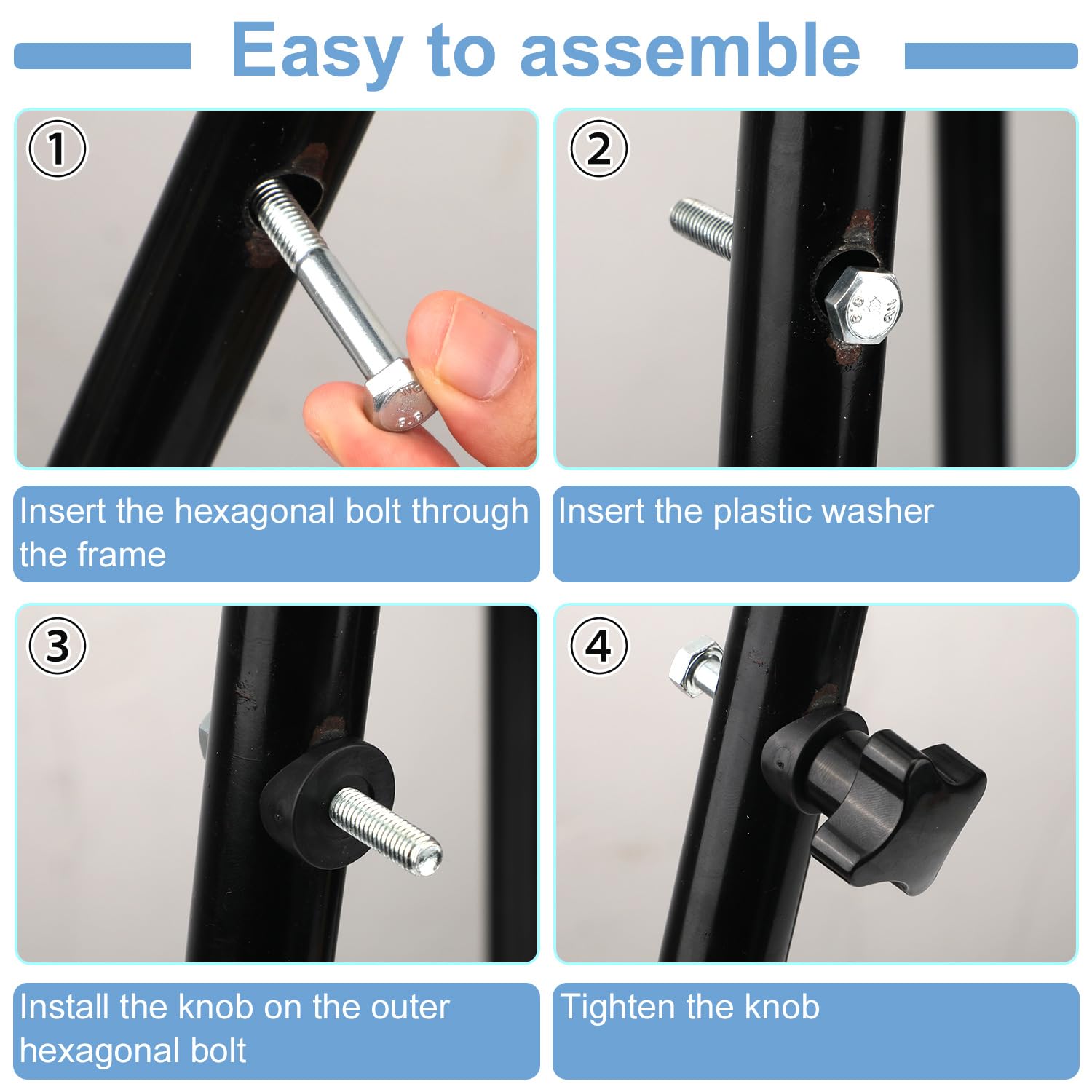 Easy to assemble

①

Insert the hexagonal bolt through the frame

②

Insert the plastic washer

③

Install the knob on the outer hexagonal bolt

④

Tighten the knob