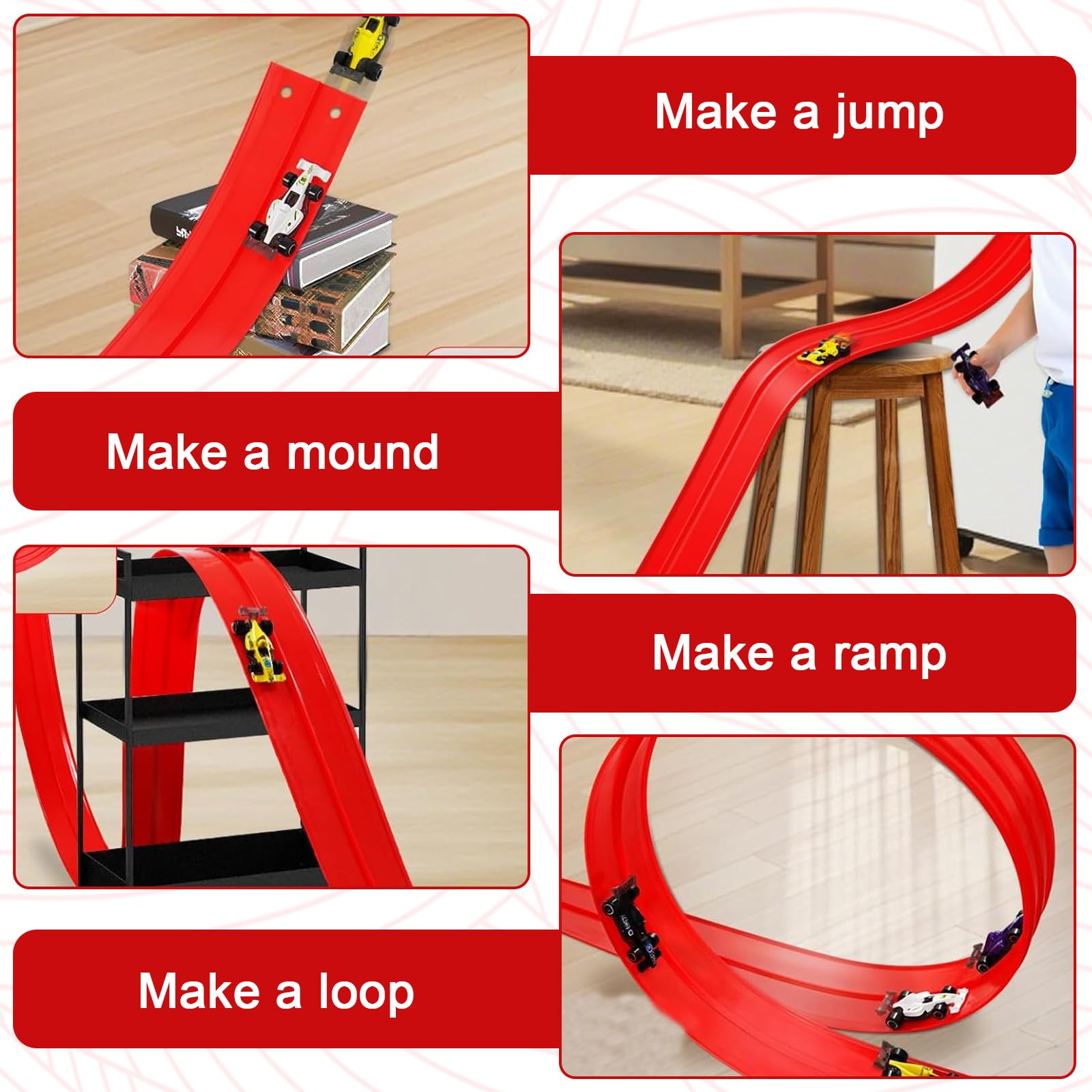 Make a jump

Make a mound

Make a ramp

Make a loop