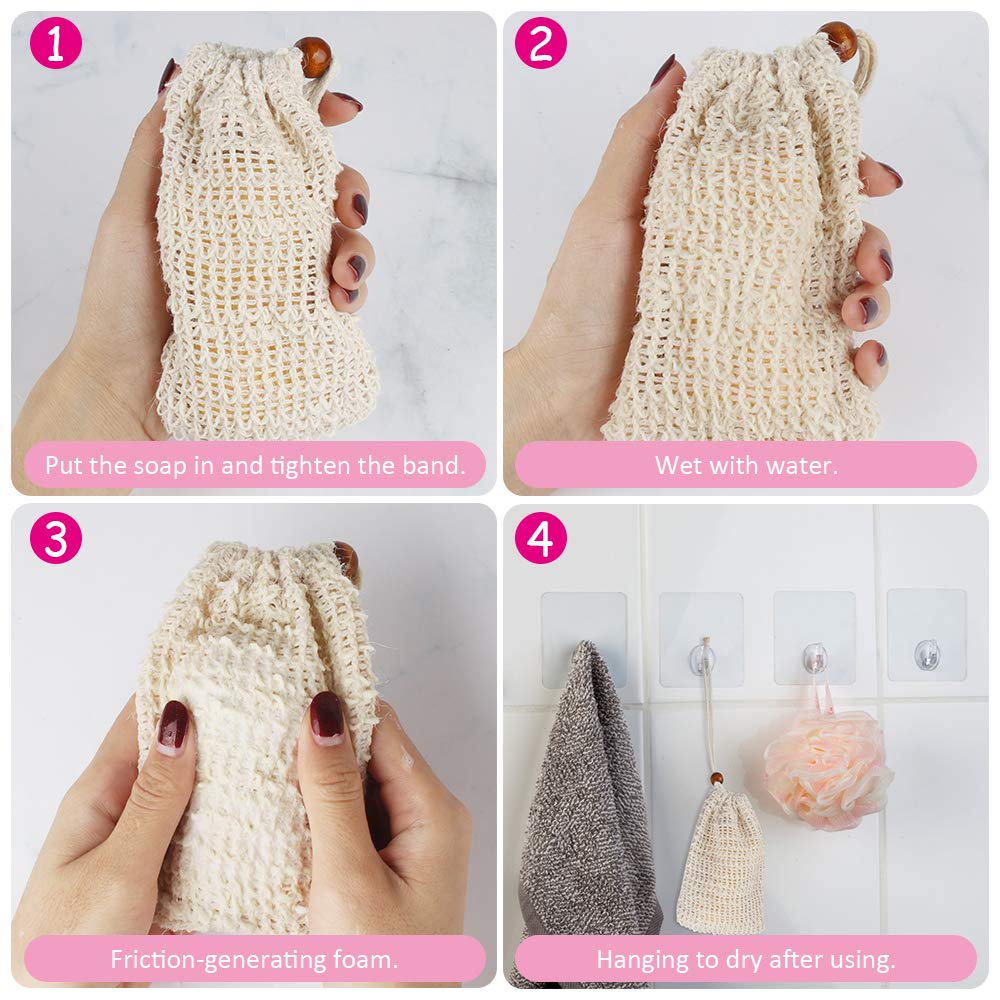 1

Put the soap in and tighten the band.

2

Wet with water.

3

Friction-generating foam.

4

Hanging to dry after using.