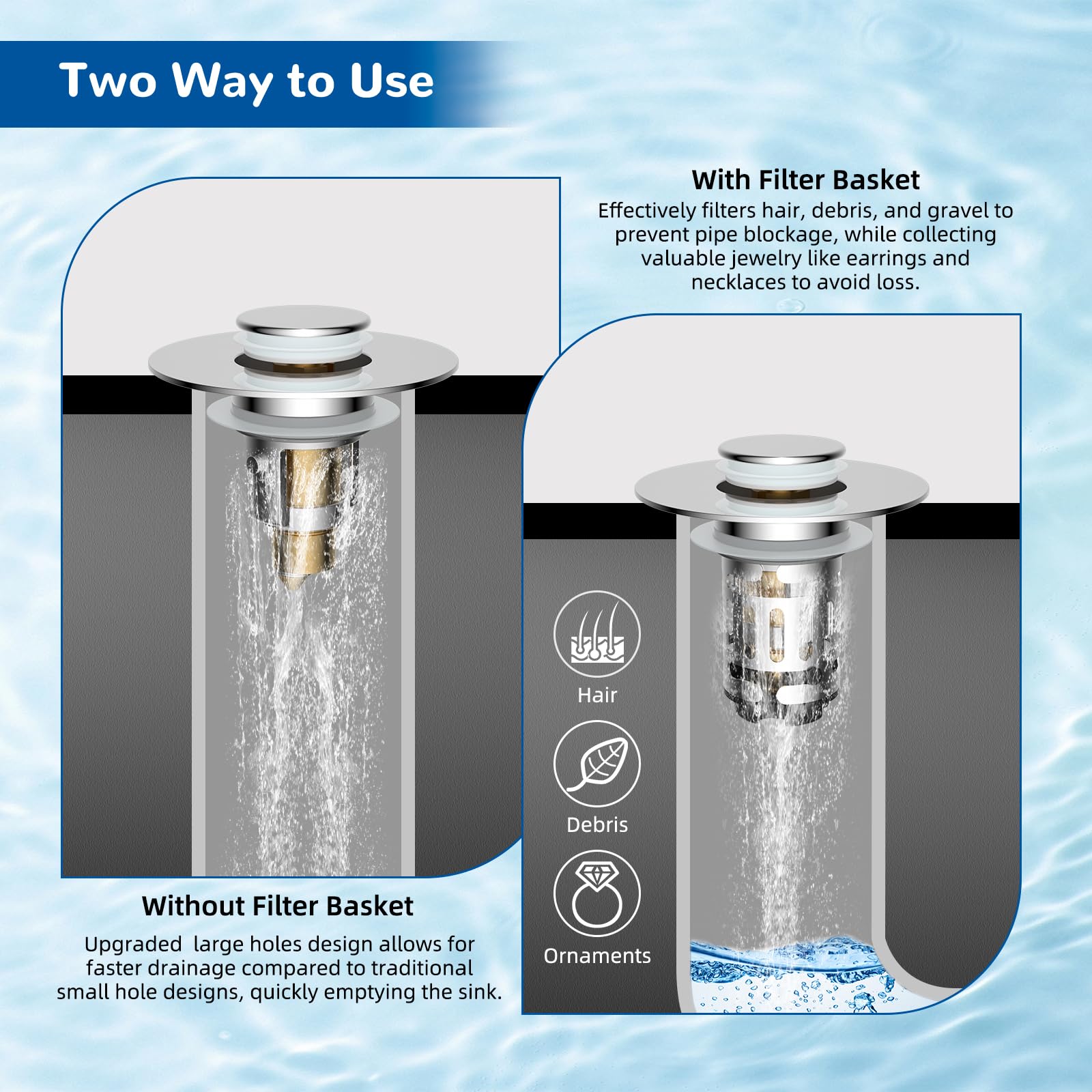 Two Way to Use

With Filter Basket

Effectively filters hair, debris, and gravel to prevent pipe blockage, while collecting valuable jewelry like earrings and necklaces to avoid loss.

Hair

Debris

Ornaments

Without Filter Basket

Upgraded large holes design allows for faster drainage compared to traditional small hole designs, quickly emptying the sink.