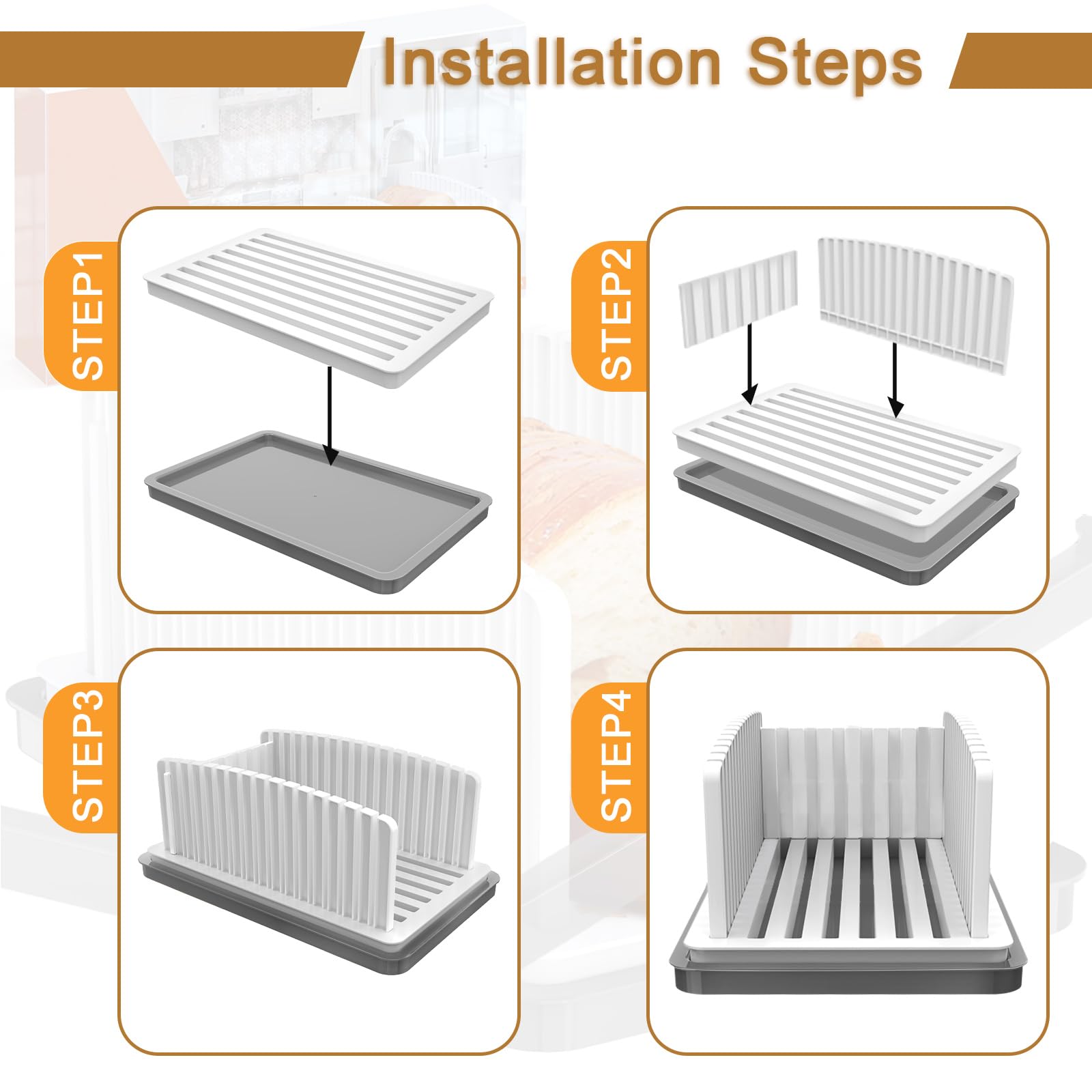 Installation Steps

STEP1

STEP2

STEP3

STEP4