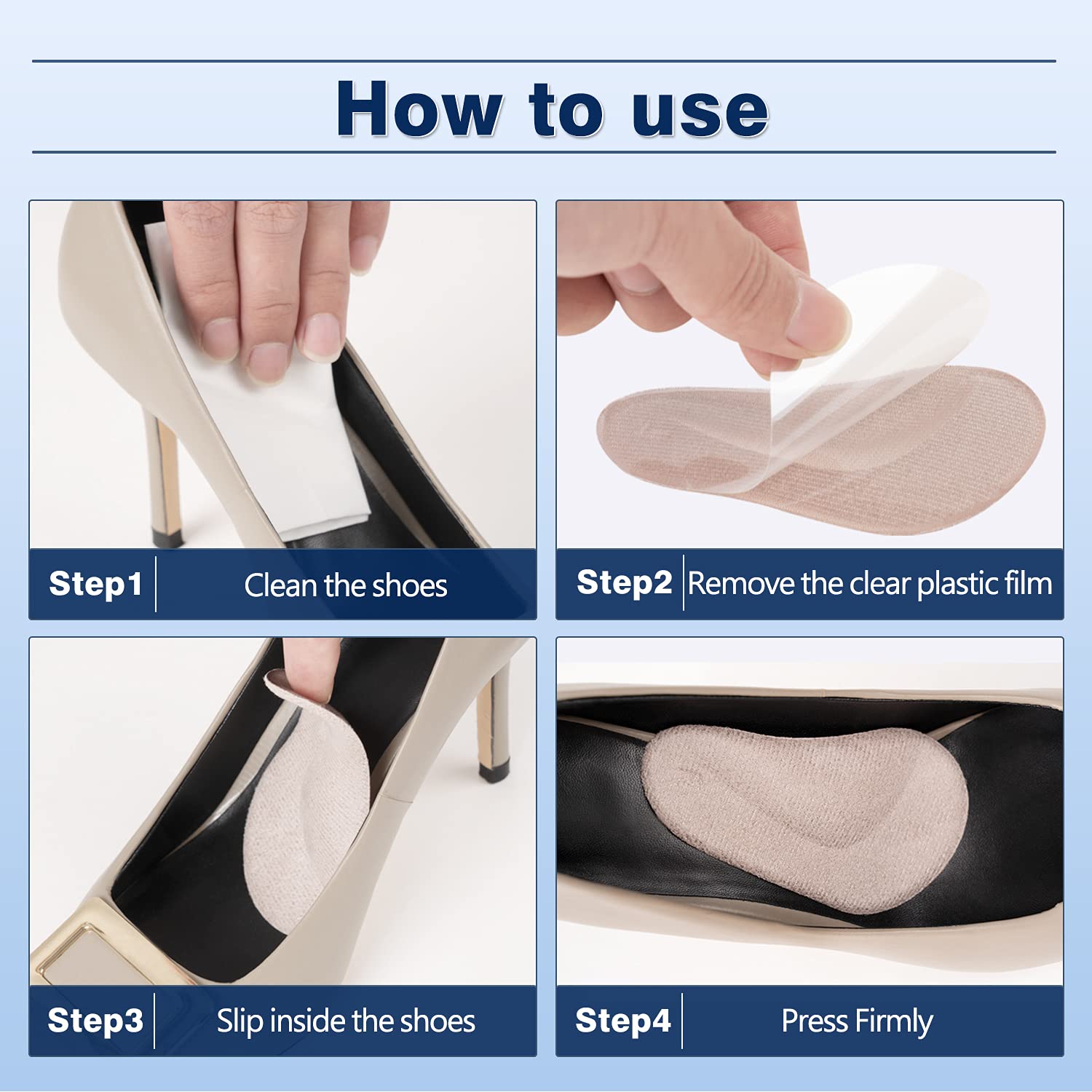 How to use

Step1 Clean the shoes

Step2 Remove the clear plastic film

Step3 Slip inside the shoes

Step4 Press Firmly