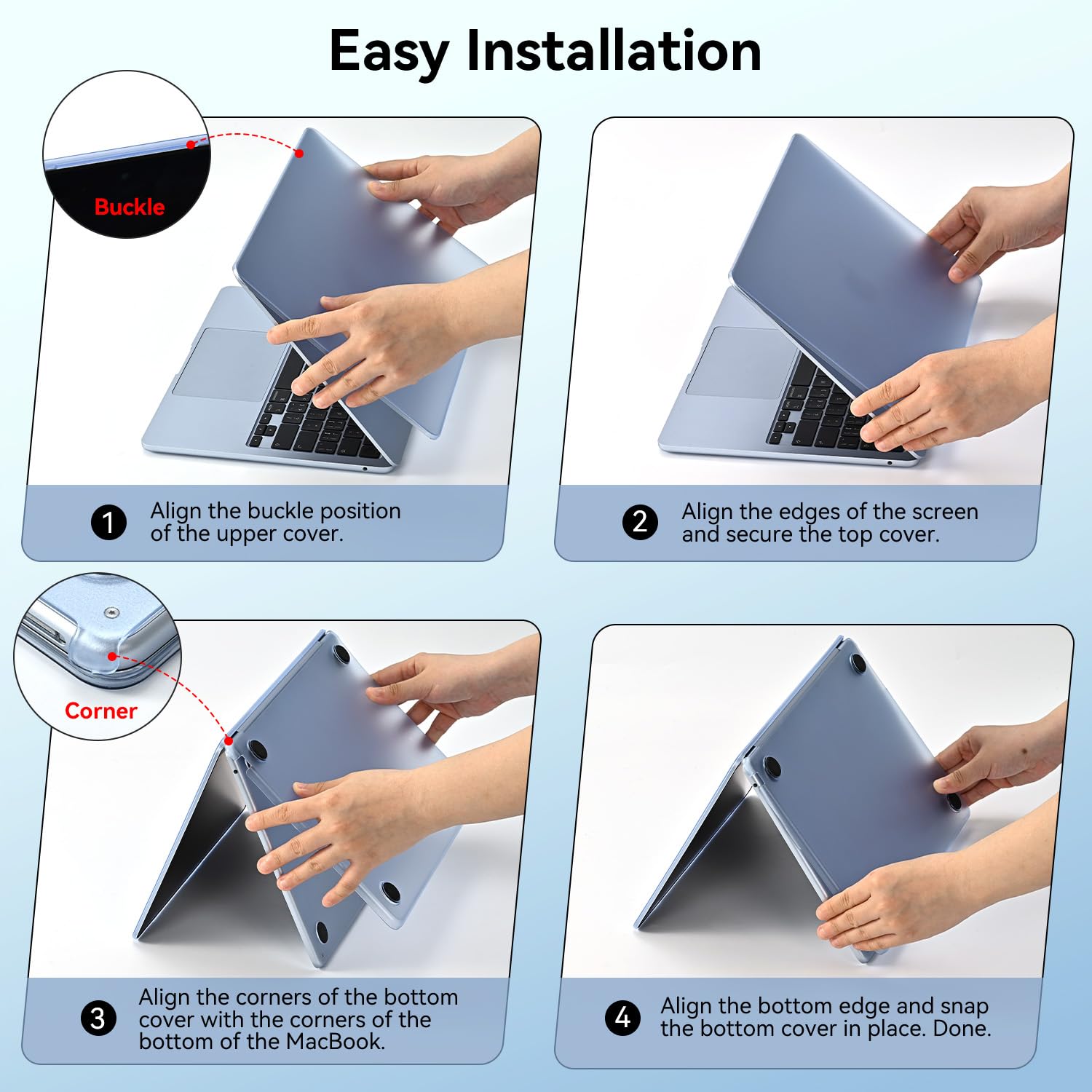 Easy Installation

Buckle

1 Align the buckle position of the upper cover.

2 Align the edges of the screen and secure the top cover.

Corner

3 Align the corners of the bottom cover with the corners of the bottom of the MacBook.

4 Align the bottom edge and snap the bottom cover in place. Done.