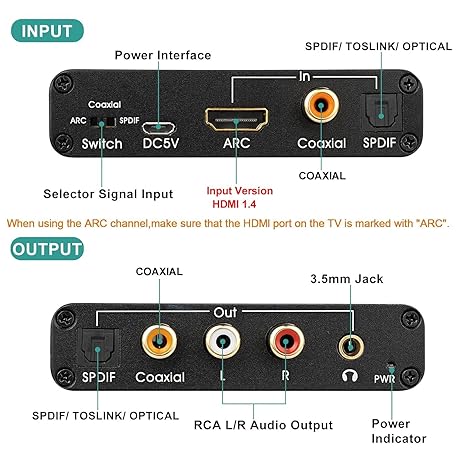 INPUT

Power Interface

SPDIF/ TOSLINK/ OPTICAL

In

Coaxial

ARC SPDIF

Switch DC5V ARC Coaxial SPDIF

COAXIAL

Selector Signal Input

Input Version
HDMI 1.4

When using the ARC channel,make sure that the HDMI port on the TV is marked with "ARC".

OUTPUT

COAXIAL

3.5mm Jack

Out

SPDIF Coaxial L R PWR

SPDIF/ TOSLINK/ OPTICAL

RCA L/R Audio Output

Power Indicator